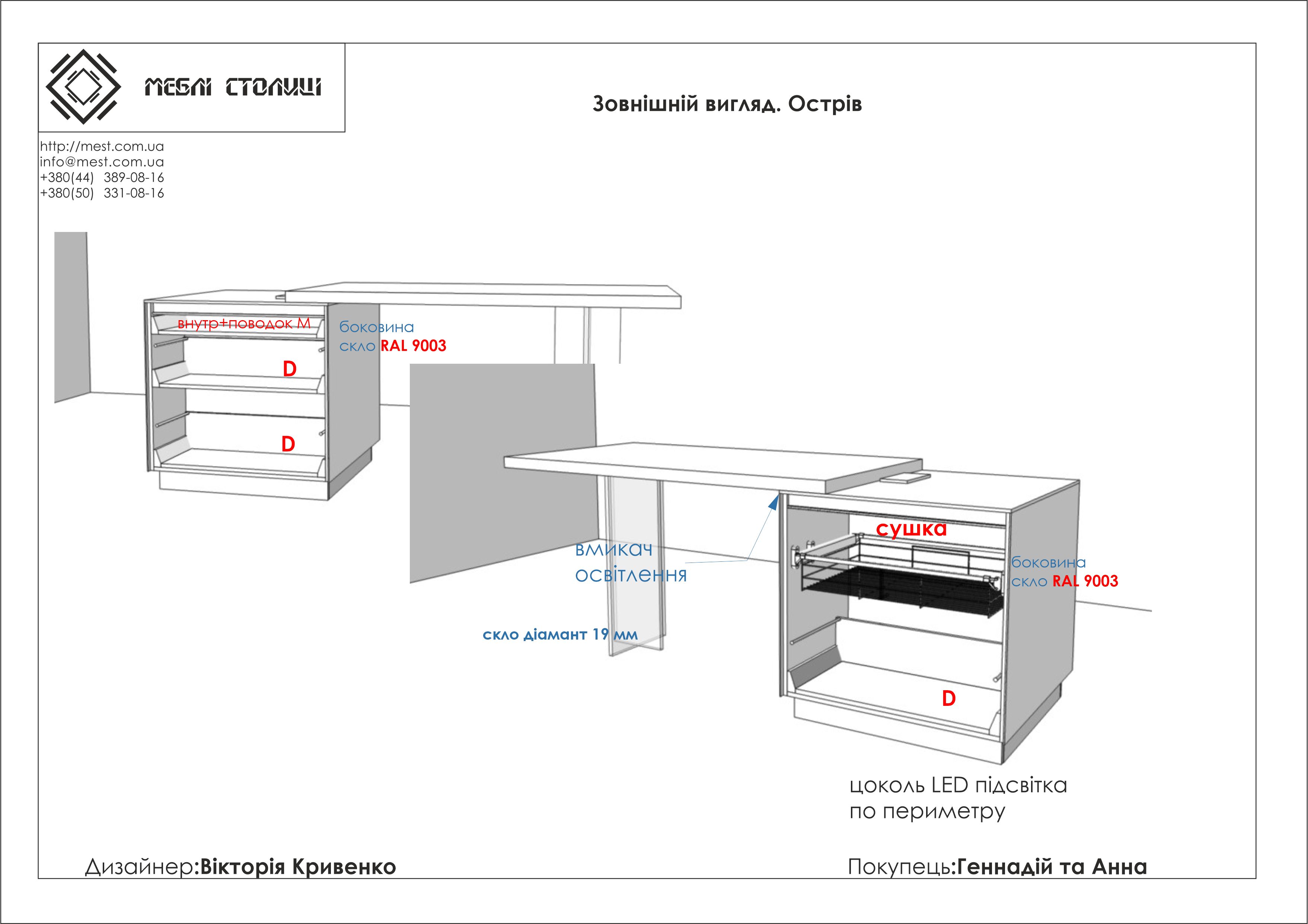 МЕБЛІ СТОЛИЦІ

Зовнішній вигляд. Острів

http://mest.com.ua
info@mest.com.ua
+380(44) 389-08-16
+380(50) 331-08-16

внутр+поводок М

боковина
скло RAL 9003

D

D

вмикач
освітлення

скло діамант 19 мм

сушка

боковина
скло RAL 9003

D

цоколь LED підсвітка
по периметру

Дизайнер:Вікторія Кривенко

Покупець:Геннадій та Анна