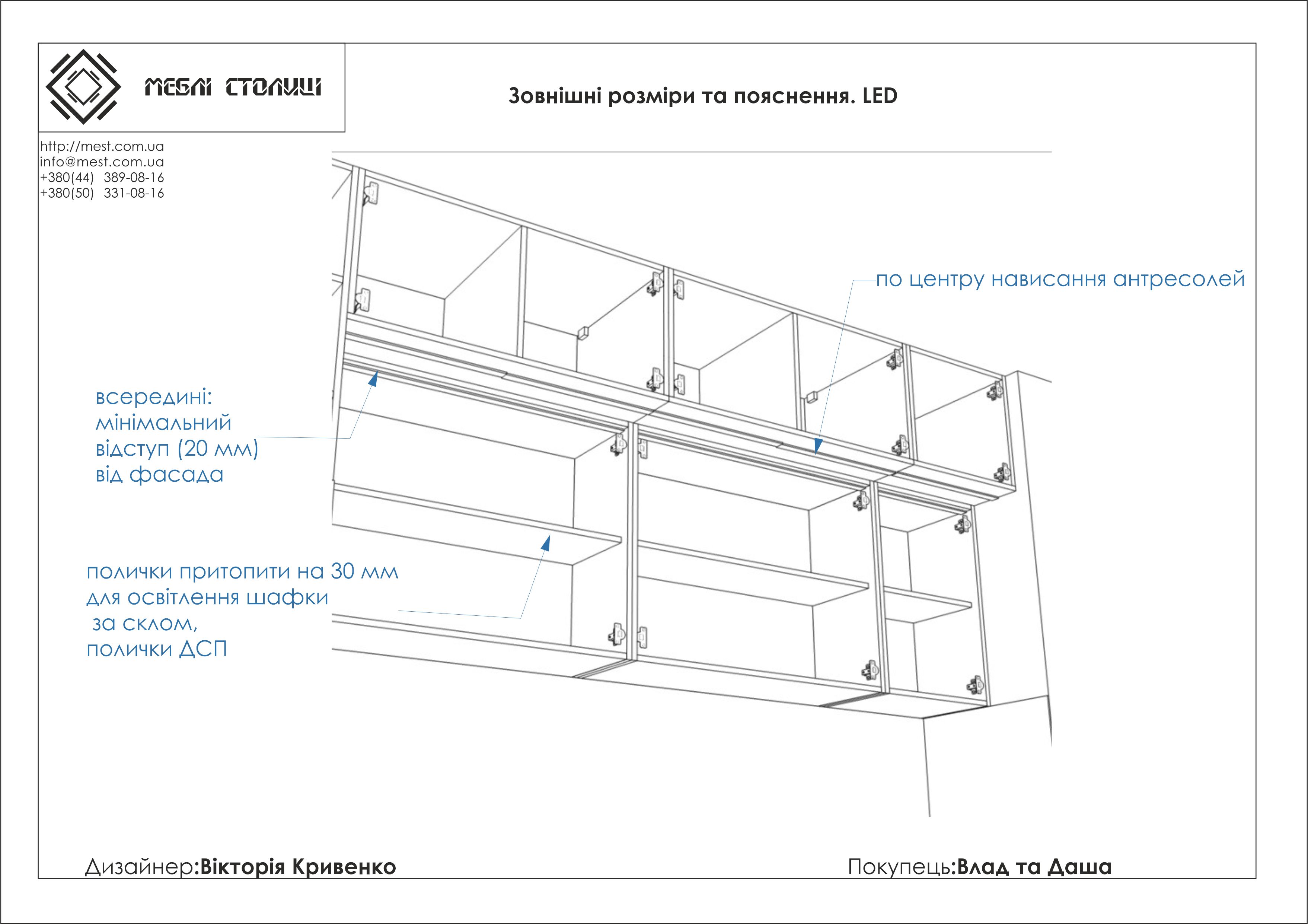 МЕБЛІ СТОЛИЦІ

Зовнішні розміри та пояснення. LED

http://mest.com.ua
info@mest.com.ua
+380(44) 389-08-16
+380(50) 331-08-16

по центру нависання антресолей

всередині:
мінімальний
відступ (20 мм)
від фасада

полички притопити на 30 мм
для освітлення шафки
за склом,
полички ДСП

Дизайнер:Вікторія Кривенко

Покупець:Влад та Даша