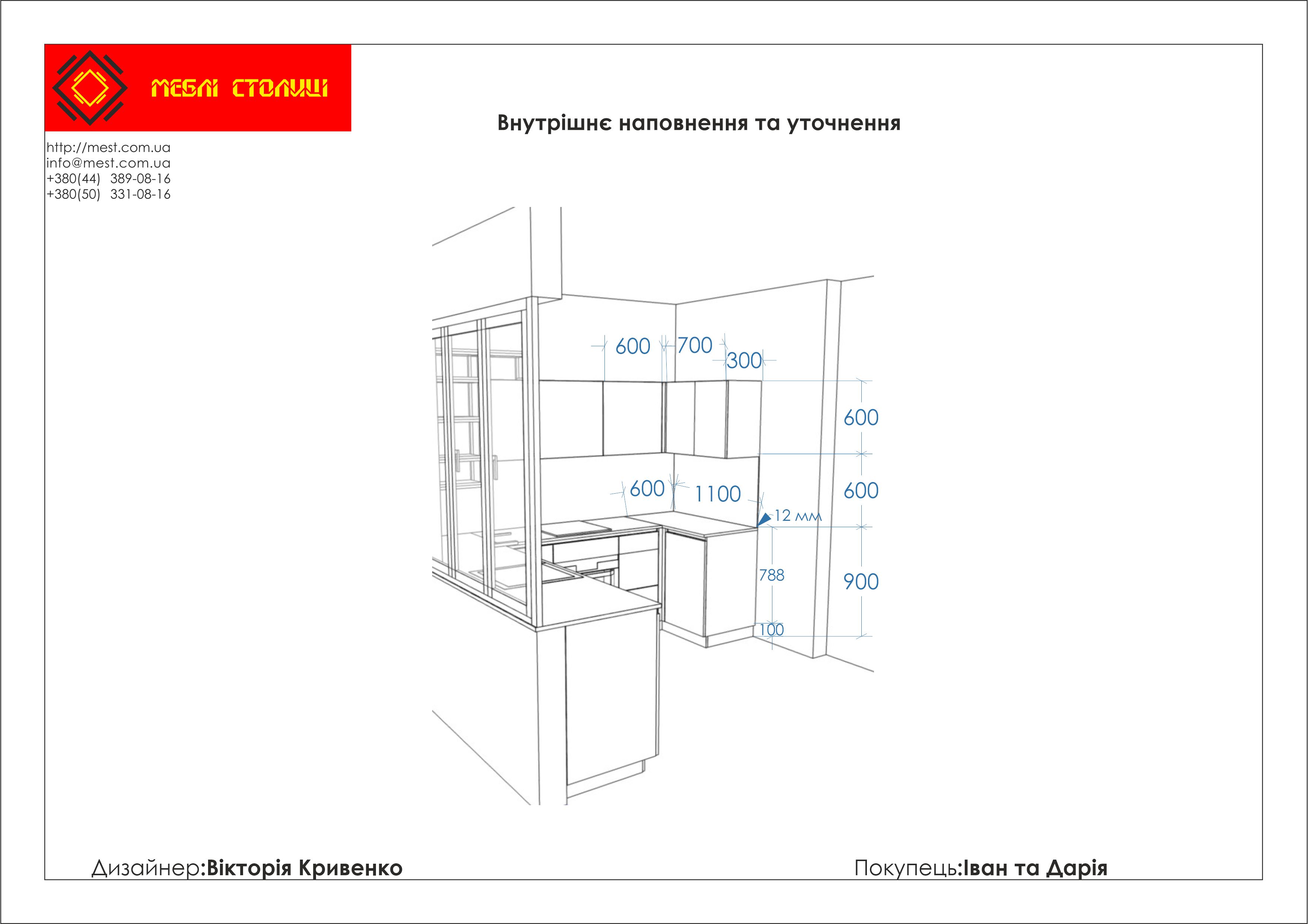 МЕБЛІ СТОЛИЦІ

Внутрішнє наповнення та уточнення

http://mest.com.ua
info@mest.com.ua
+380(44) 389-08-16
+380(50) 331-08-16

600
700
300
600
600
1100
600
12 мм
788
900
100

Дизайнер:Вікторія Кривенко

Покупець:Іван та Дарія