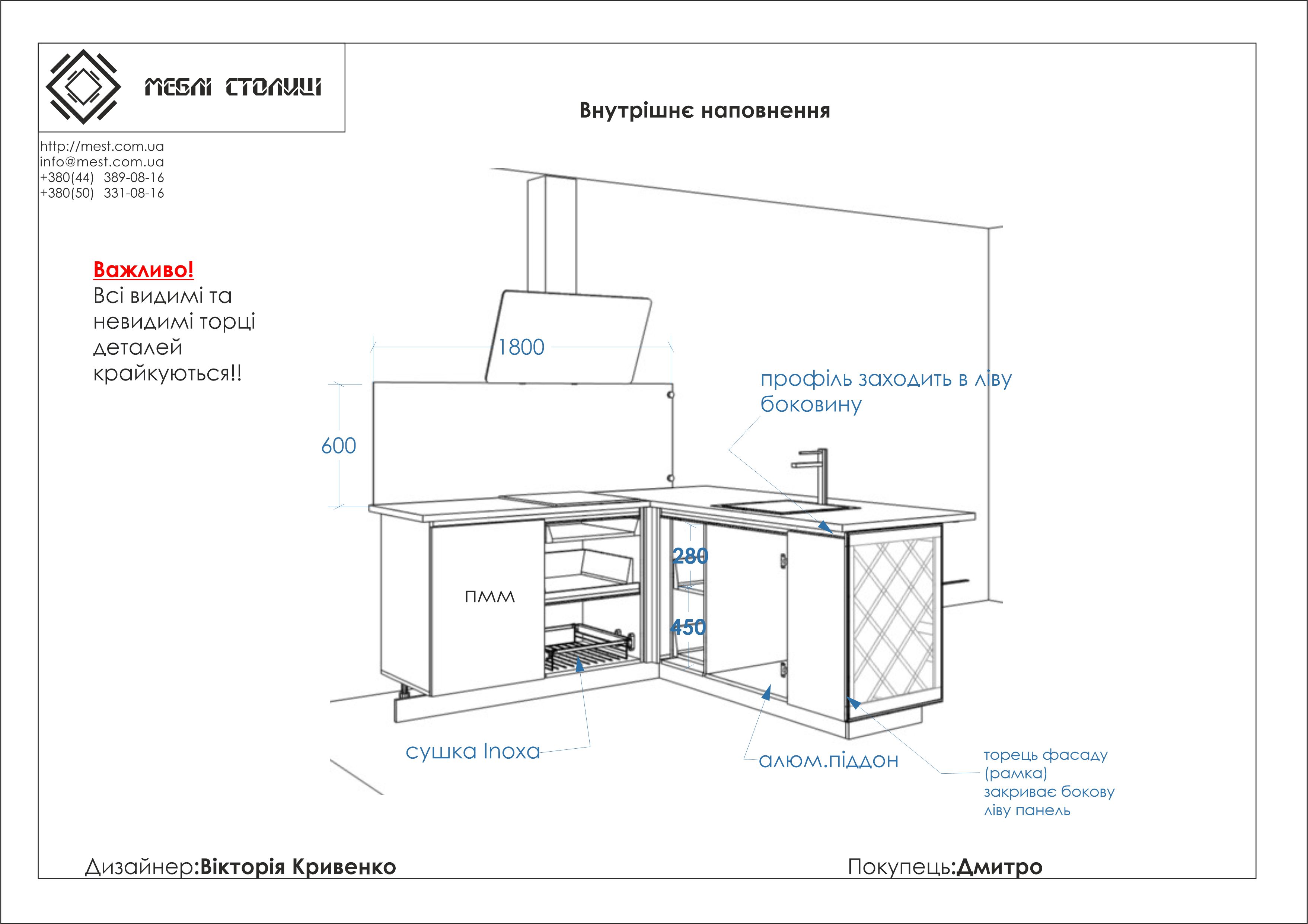 МЕБЛІ СТОЛИЦІ

Внутрішнє наповнення

http://mest.com.ua
info@mest.com.ua
+380(44) 389-08-16
+380(50) 331-08-16

Важливо!
Всі видимі та невидимі торці деталей крайкуються!!

1800

600

профіль заходить в ліву боковину

ПММ

280

450

сушка Inoxa

алюм.піддон

торець фасаду (рамка) закриває бокову ліву панель

Дизайнер:Вікторія Кривенко

Покупець:Дмитро