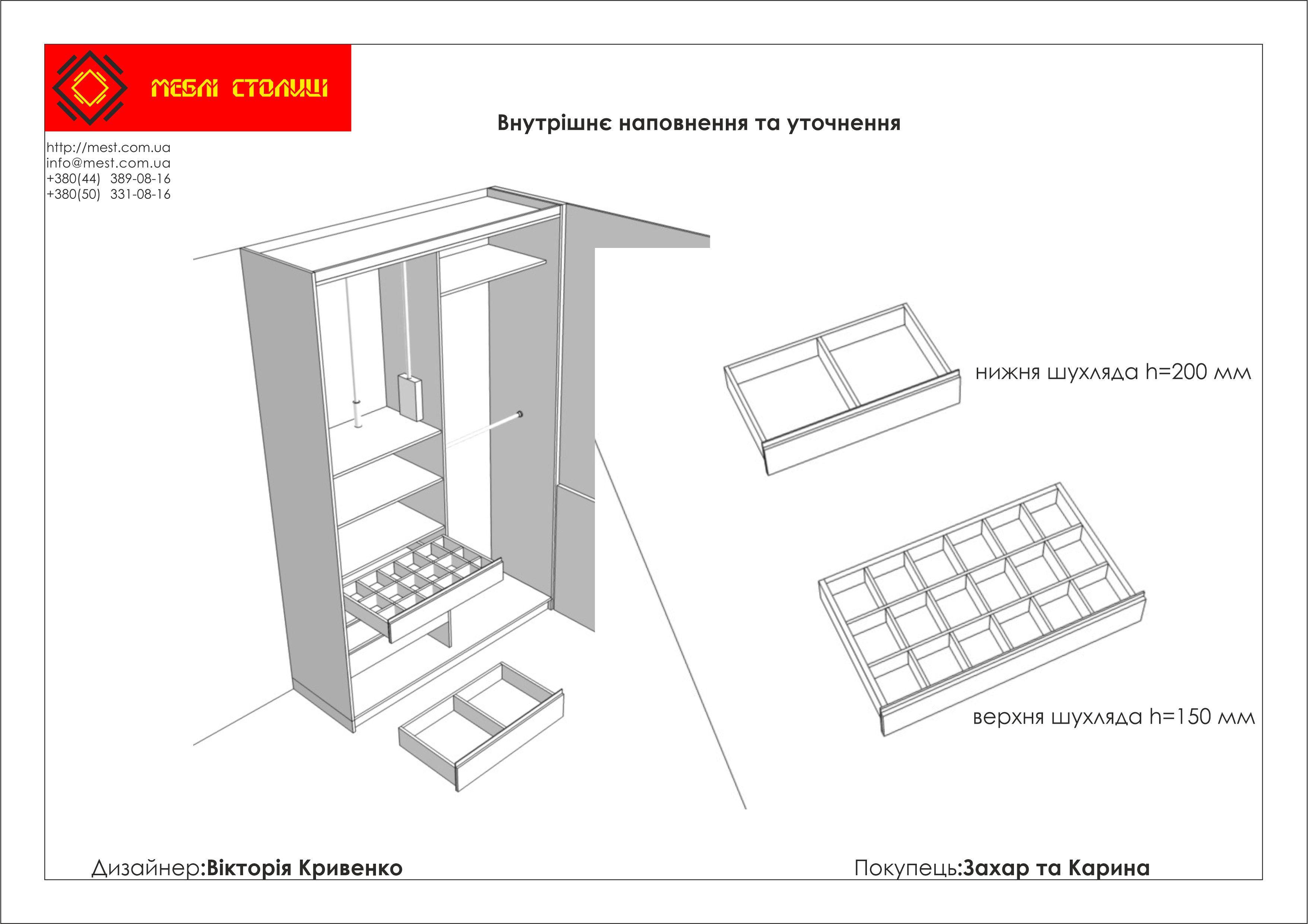 МЕБЛІ СТОЛИЦІ

Внутрішнє наповнення та уточнення

http://mest.com.ua
info@mest.com.ua
+380(44) 389-08-16
+380(50) 331-08-16

нижня шухляда h=200 мм

верхня шухляда h=150 мм

Дизайнер:Вікторія Кривенко

Покупець:Захар та Карина