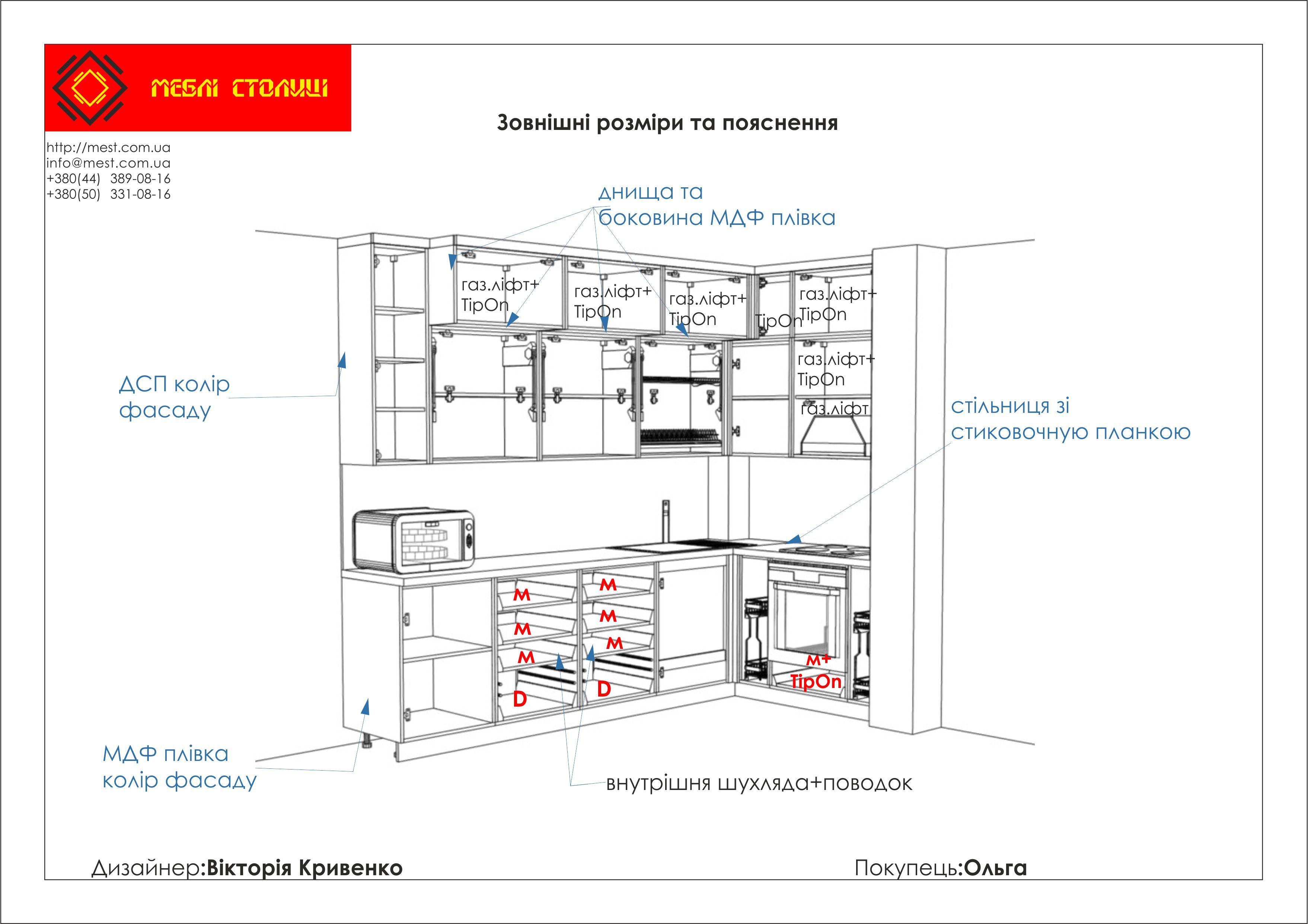 МЕБЛІ СТОЛИЦІ

Зовнішні розміри та пояснення

http://mest.com.ua
info@mest.com.ua
+380(44) 389-08-16
+380(50) 331-08-16

днища та
боковина МДФ плівка

газ.ліфт+
TipOn

газ.ліфт+
TipOn

газ.ліфт+
TipOn

TipOn

газ.ліфт+
TipOn

газ.ліфт+
TipOn

газ.ліфт

ДСП колір
фасаду

стільниця зі
стиковочную планкою

M
M
M
D

M
M
M
D

M+
TipOn

МДФ плівка
колір фасаду

внутрішня шухляда+поводок

Дизайнер:Вікторія Кривенко

Покупець:Ольга