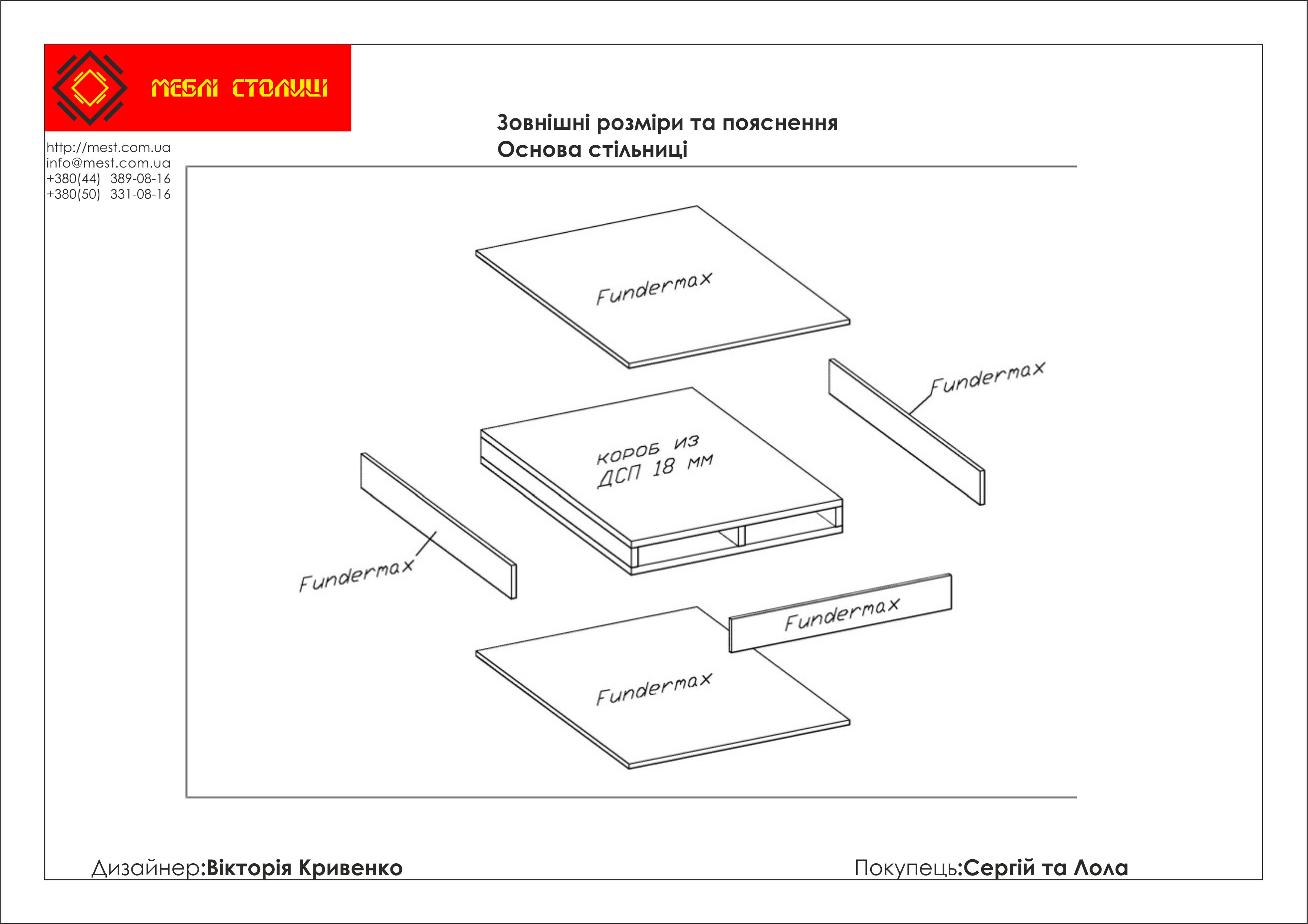 МЕБЛІ СТОЛИЦІ

http://mest.com.ua
info@mest.com.ua
+380(44) 389-08-16
+380(50) 331-08-16

Зовнішні розміри та пояснення
Основа стільниці

Fundermax

Fundermax

короб из
ДСП 18 мм

Fundermax

Fundermax

Fundermax

Дизайнер:Вікторія Кривенко

Покупець:Сергій та Лола