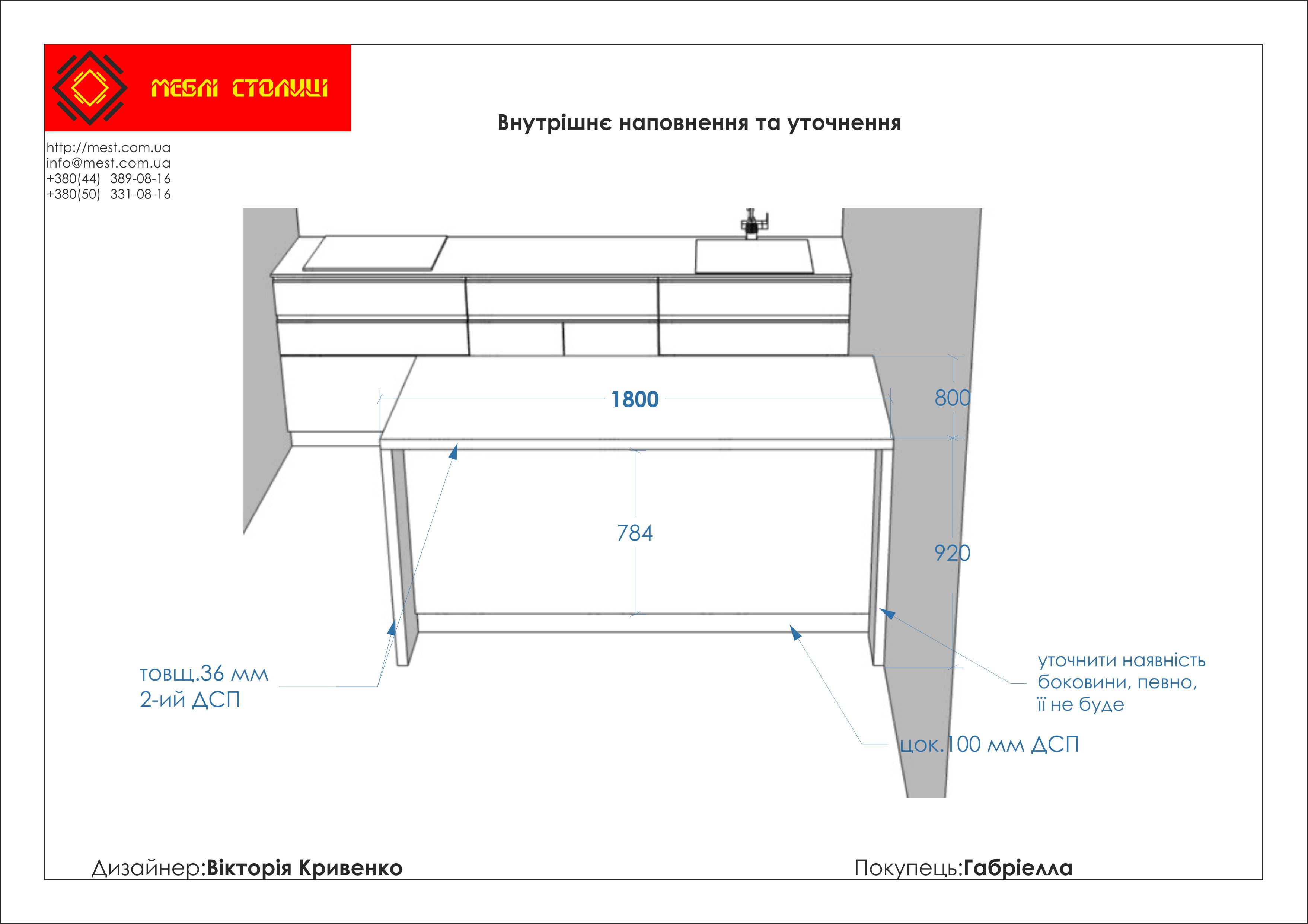 МЕБЛІ СТОЛИЦІ

Внутрішнє наповнення та уточнення

http://mest.com.ua
info@mest.com.ua
+380(44) 389-08-16
+380(50) 331-08-16

1800

800

784

920

товщ.36 мм
2-ий ДСП

уточнити наявність боковини, певно, її не буде

цок.100 мм ДСП

Дизайнер:Вікторія Кривенко

Покупець:Габріелла