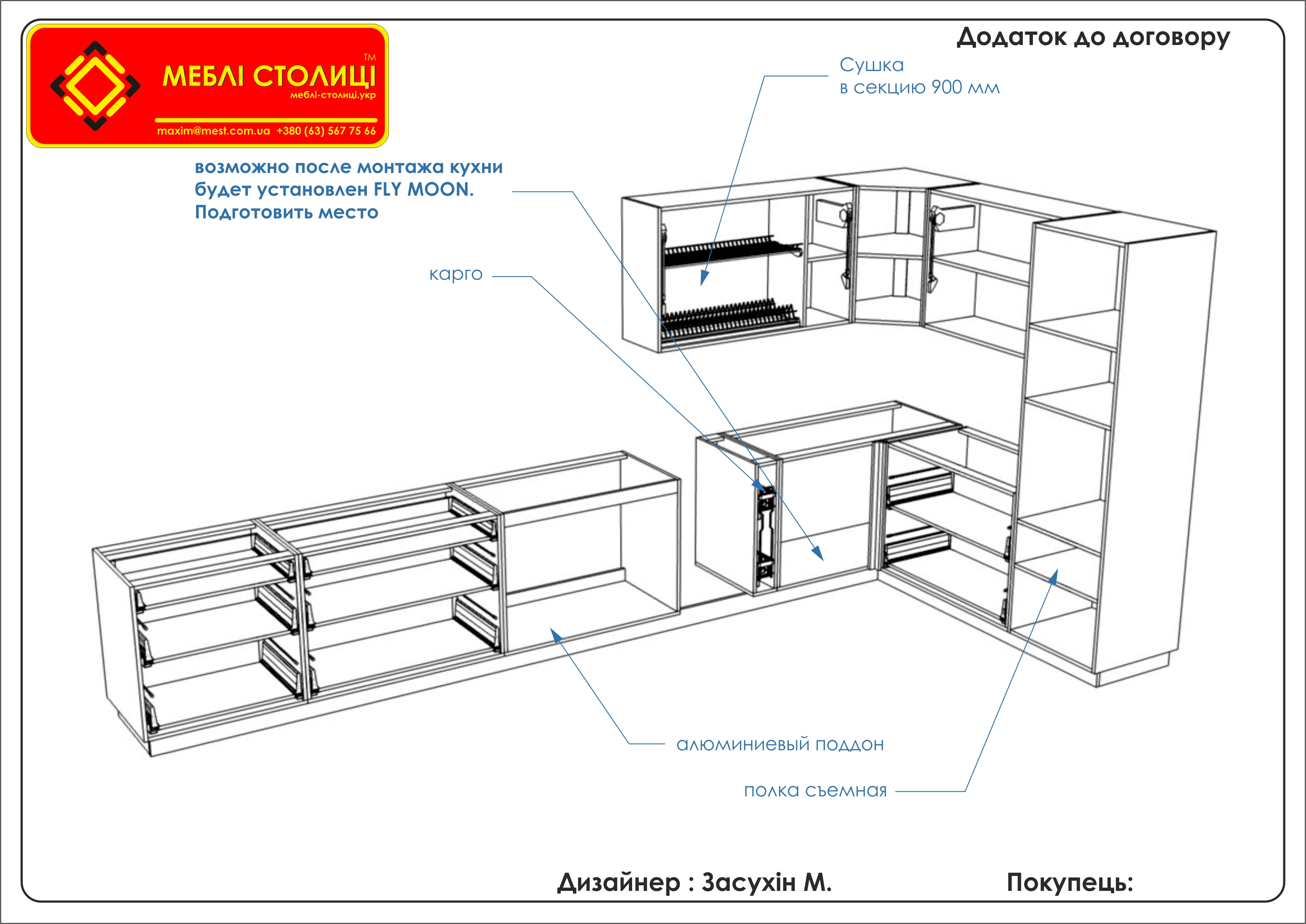 МЕБЛІ СТОЛИЦІ
TM
меблі-столиці.укр
maxim@mest.com.ua +380 (63) 567 75 66

Додаток до договору

Сушка
в секцию 900 мм

возможно после монтажа кухни будет установлен FLY MOON. Подготовить место

карго

алюминиевый поддон

полка съемная

Дизайнер : Засухін М.

Покупець: