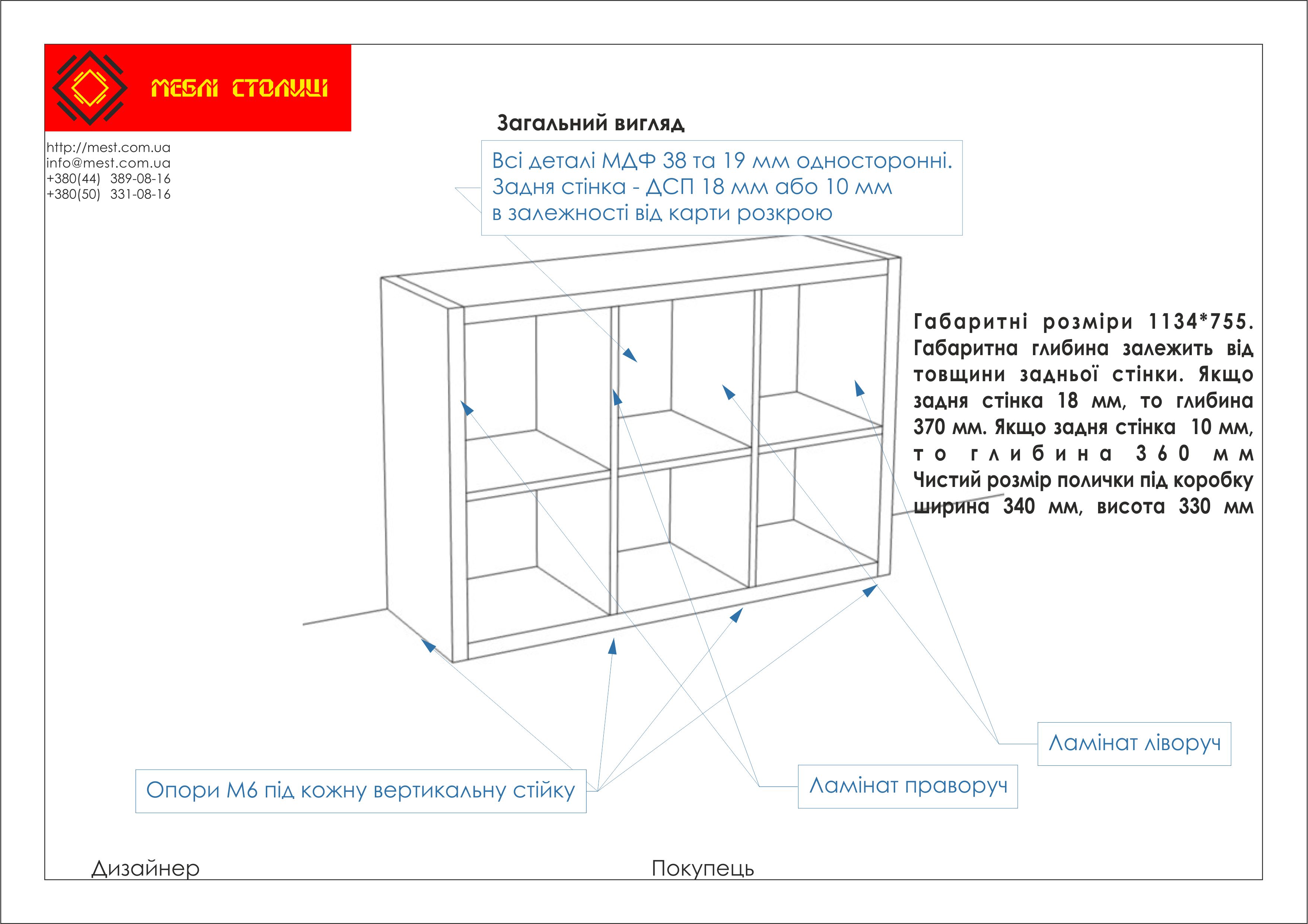 МЕБЛІ СТОЛИЦІ

http://mest.com.ua
info@mest.com.ua
+380(44) 389-08-16
+380(50) 331-08-16

Загальний вигляд

Всі деталі МДФ 38 та 19 мм односторонні.
Задня стінка - ДСП 18 мм або 10 мм
в залежності від карти розкрою

Габаритні розміри 1134*755. Габаритна глибина залежить від товщини задньої стінки. Якщо задня стінка 18 мм, то глибина 370 мм. Якщо задня стінка 10 мм, то глибина 360 мм
Чистий розмір полички під коробку ширина 340 мм, висота 330 мм

Ламінат ліворуч

Ламінат праворуч

Опори М6 під кожну вертикальну стійку

Дизайнер

Покупець