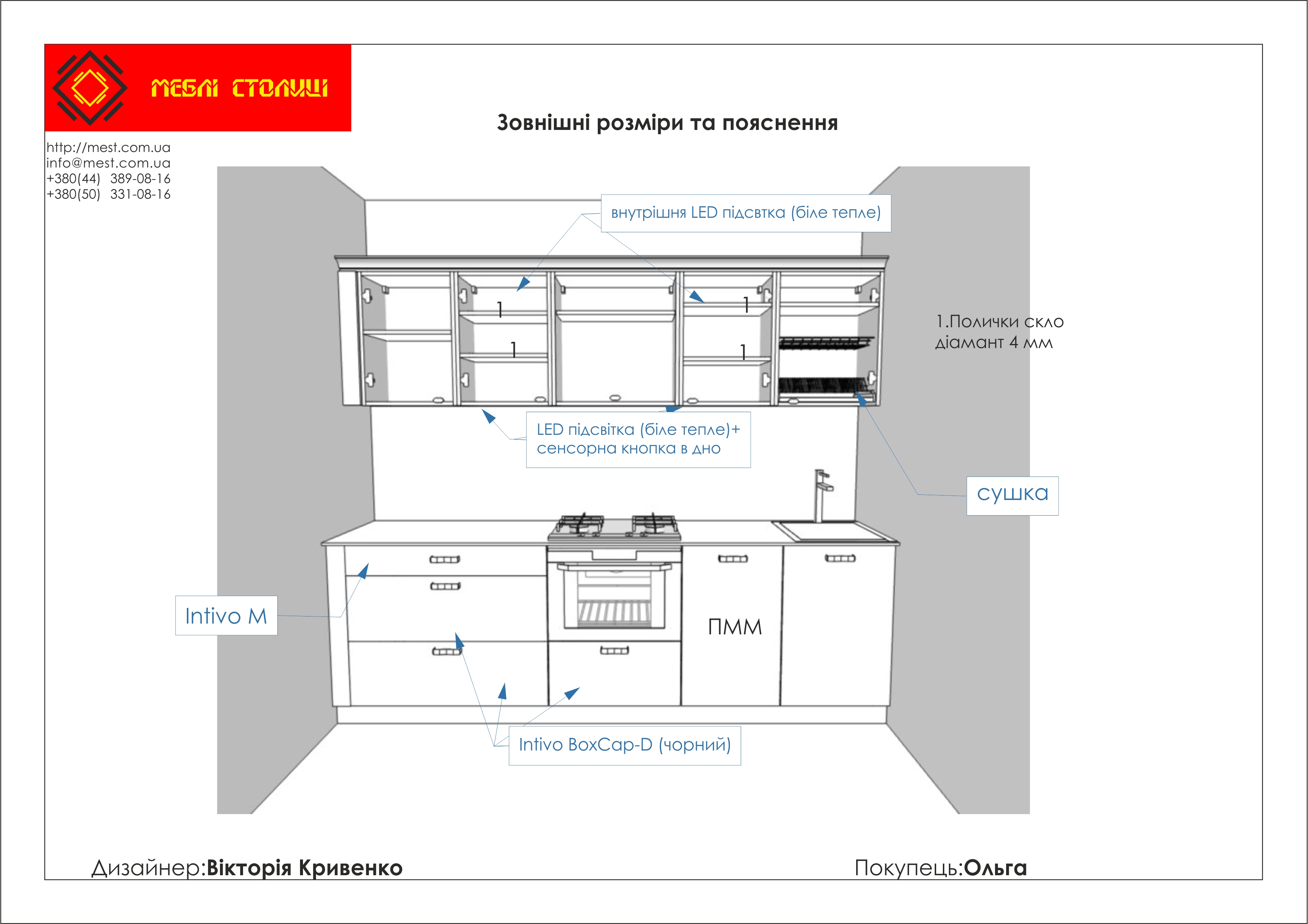 МЕБЛІ СТОЛИЦІ

Зовнішні розміри та пояснення

http://mest.com.ua
info@mest.com.ua
+380(44) 389-08-16
+380(50) 331-08-16

внутрішня LED підсвтка (біле тепле)

1 1 1 1

1.Полички скло діамант 4 мм

LED підсвітка (біле тепле)+ сенсорна кнопка в дно

сушка

Intivo M

ПММ

Intivo BoxCap-D (чорний)

Дизайнер:Вікторія Кривенко

Покупець:Ольга