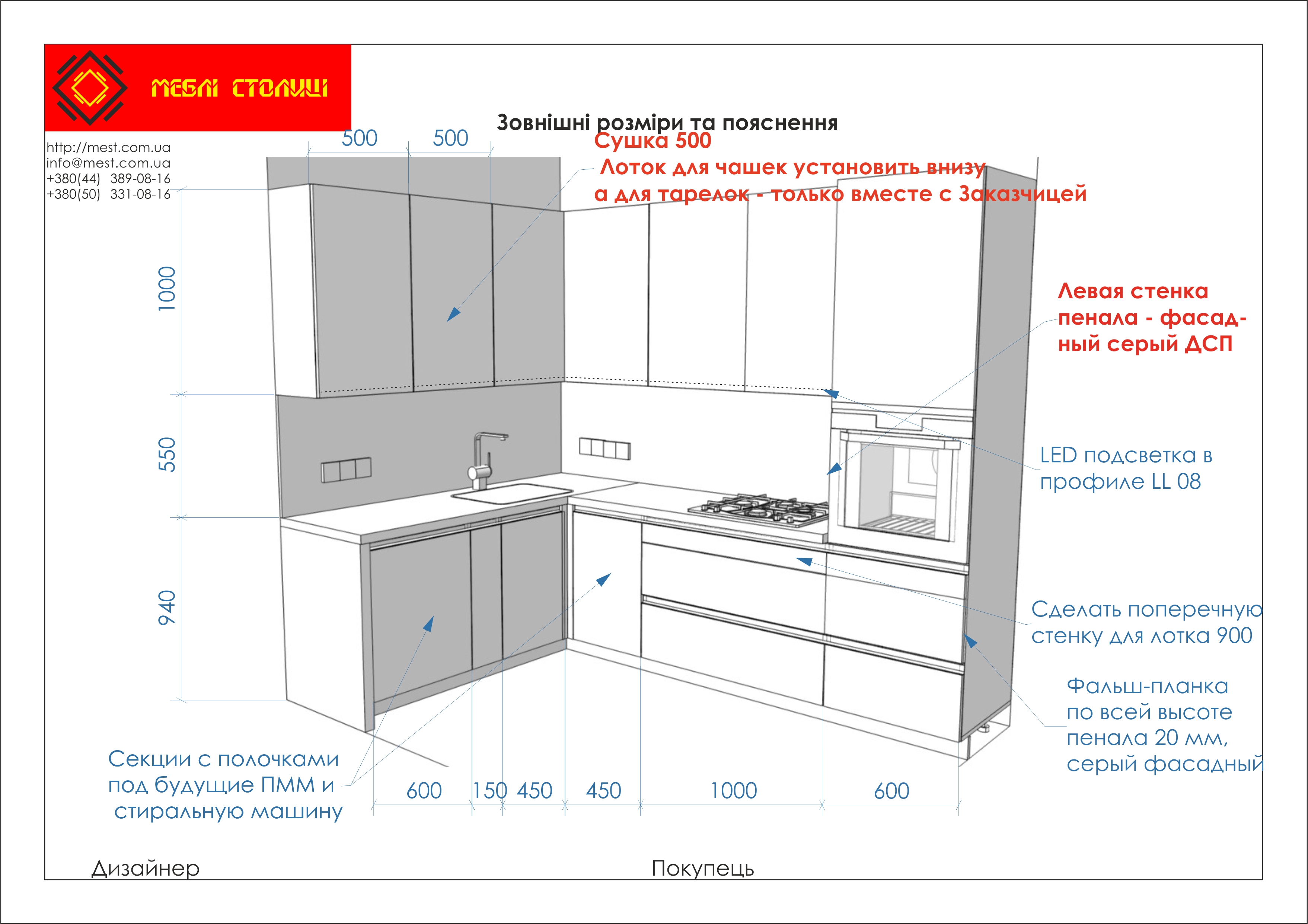 МЕБЛІ СТОЛИЦІ

http://mest.com.ua
info@mest.com.ua
+380(44) 389-08-16
+380(50) 331-08-16

Зовнішні розміри та пояснення

500 500

Сушка 500
Лоток для чашек установить внизу
а для тарелок - только вместе с Заказчицей

1000

550

940

Левая стенка пенала - фасадный серый ДСП

LED подсветка в профиле LL 08

Сделать поперечную стенку для лотка 900

Фальш-планка по всей высоте пенала 20 мм, серый фасадный

Секции с полочками под будущие ПММ и стиральную машину

600 150 450 450 1000 600

Дизайнер

Покупець