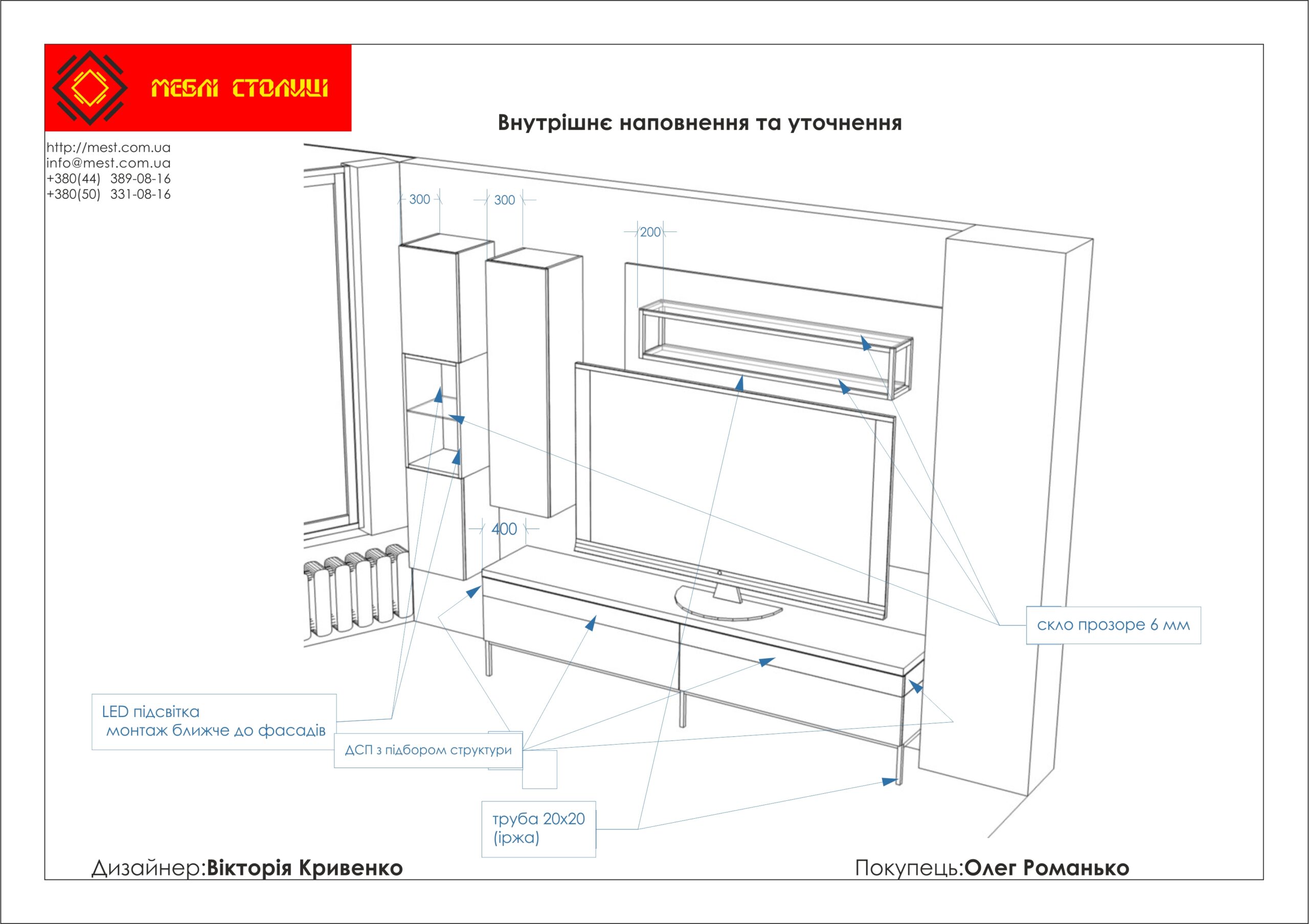 МЕБЛІ СТОЛИЦІ

Внутрішнє наповнення та уточнення

http://mest.com.ua
info@mest.com.ua
+380(44) 389-08-16
+380(50) 331-08-16

300

300

200

400

скло прозоре 6 мм

LED підсвітка
монтаж ближче до фасадів

ДСП з підбором структури

труба 20х20
(іржа)

Дизайнер:Вікторія Кривенко

Покупець:Олег Романько