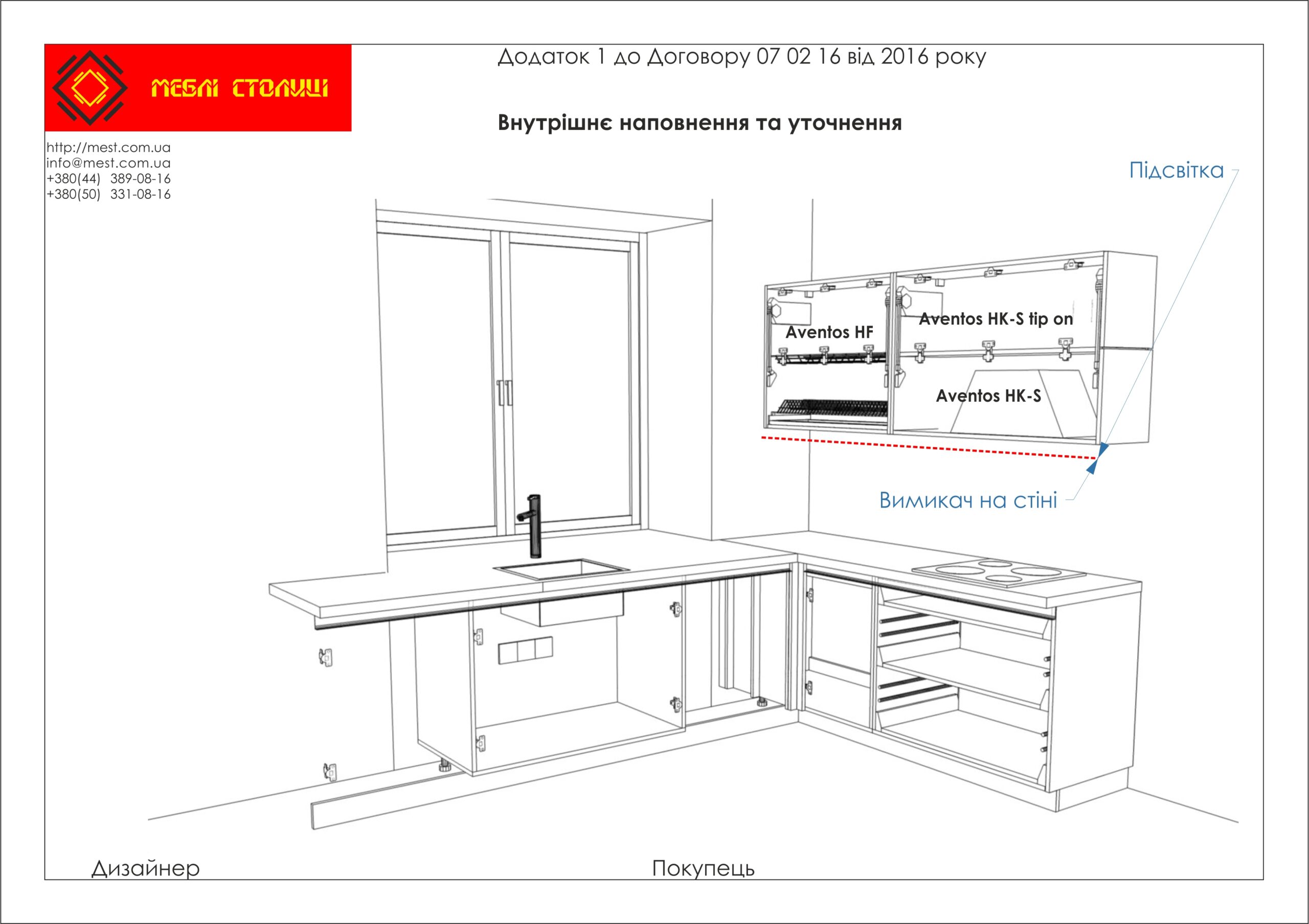 МЕБЛІ СТОЛИЦІ

Додаток 1 до Договору 07 02 16 від 2016 року

Внутрішнє наповнення та уточнення

http://mest.com.ua
info@mest.com.ua
+380(44) 389-08-16
+380(50) 331-08-16

Підсвітка

Aventos HF

Aventos HK-S tip on

Aventos HK-S

Вимикач на стіні

Дизайнер

Покупець