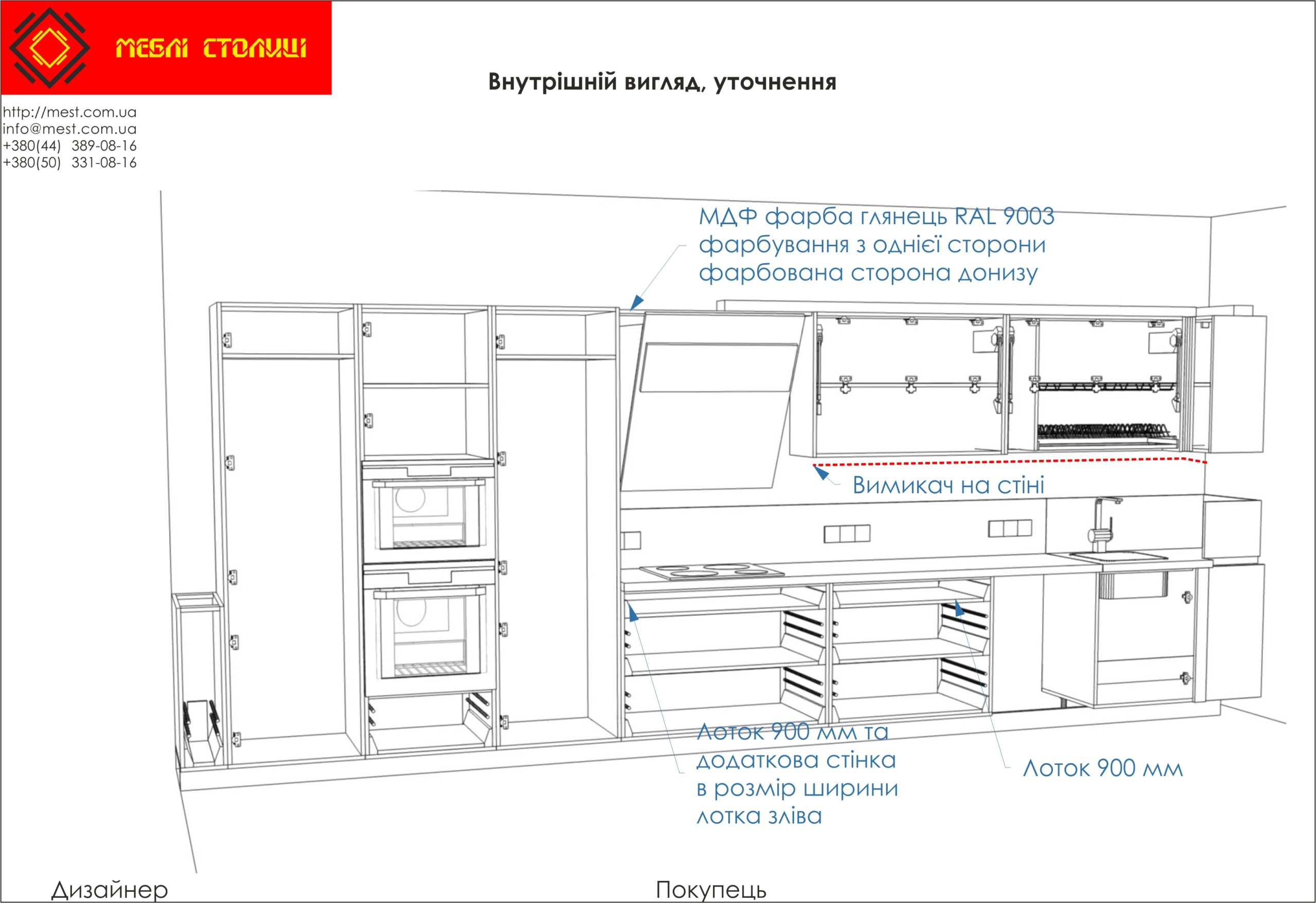 МЕБЛІ СТОЛИЦІ

Внутрішній вигляд, уточнення

http://mest.com.ua
info@mest.com.ua
+380(44) 389-08-16
+380(50) 331-08-16

МДФ фарба глянець RAL 9003
фарбування з однієї сторони
фарбована сторона донизу

Вимикач на стіні

Лоток 900 мм та додаткова стінка в розмір ширини лотка зліва

Лоток 900 мм

Дизайнер

Покупець