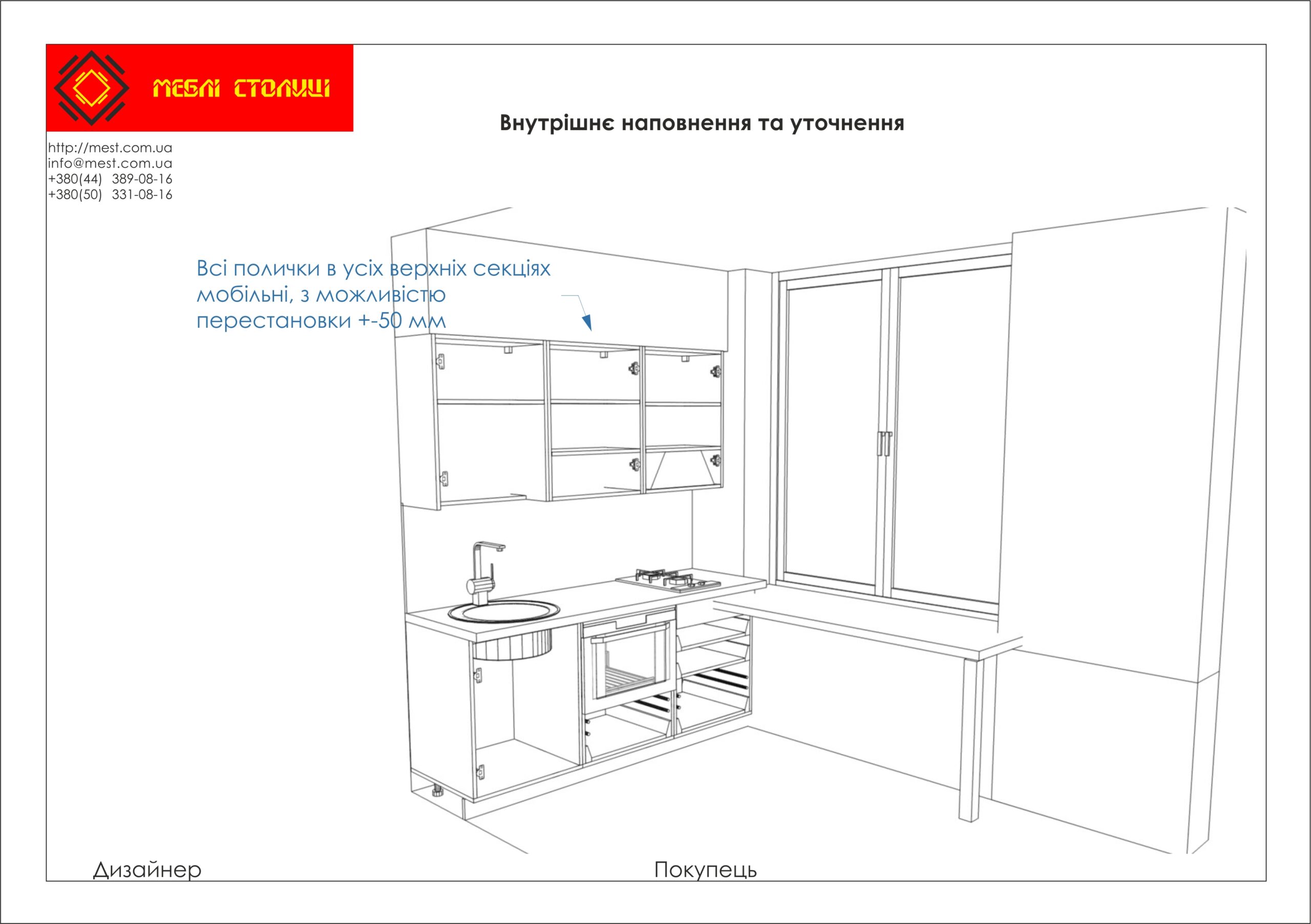 МЕБЛІ СТОЛИЦІ

Внутрішнє наповнення та уточнення

http://mest.com.ua
info@mest.com.ua
+380(44) 389-08-16
+380(50) 331-08-16

Всі полички в усіх верхніх секціях мобільні, з можливістю перестановки +-50 мм

Дизайнер

Покупець