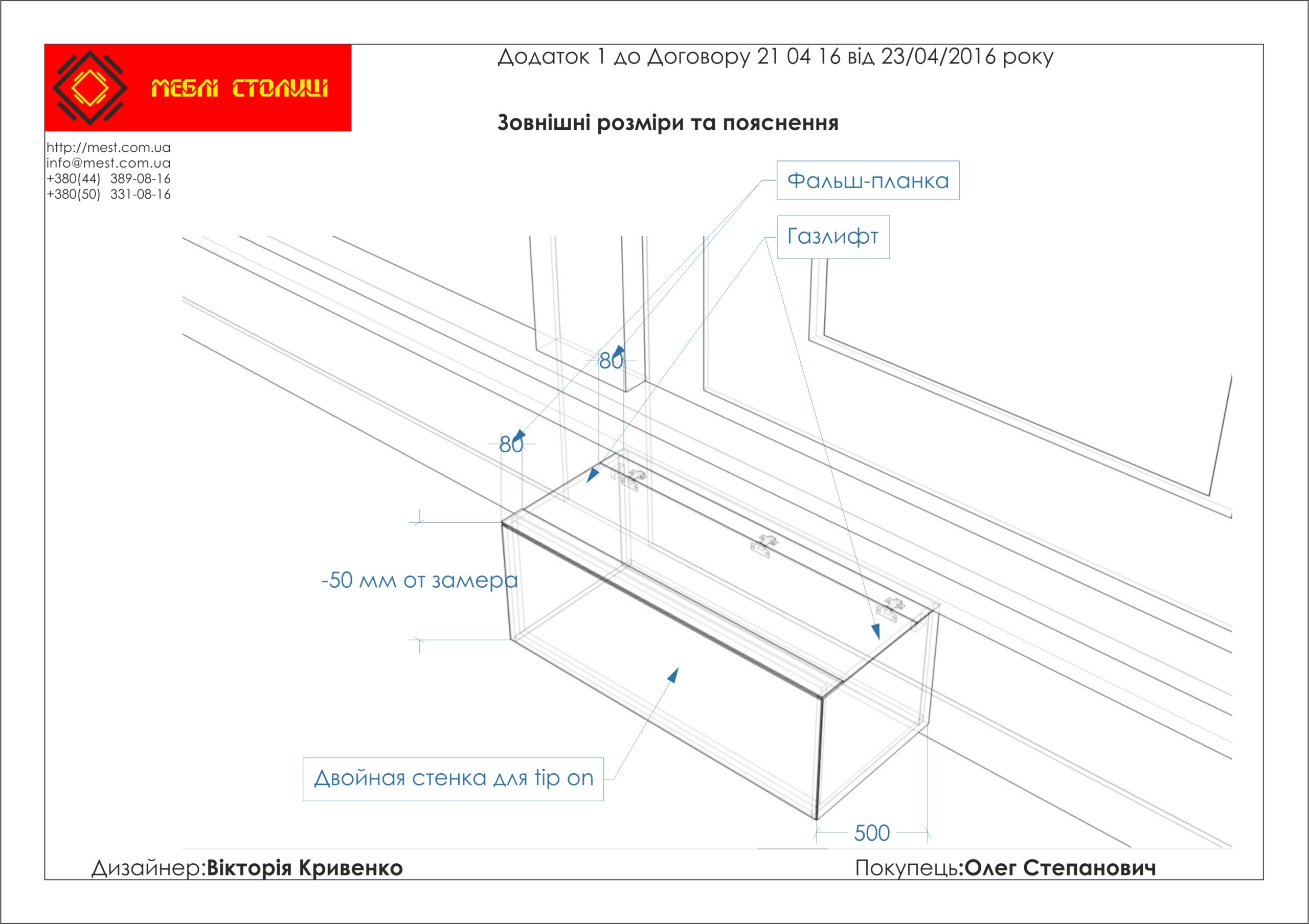 МЕБЛІ СТОЛИЦІ

Додаток 1 до Договору 21 04 16 від 23/04/2016 року

Зовнішні розміри та пояснення

http://mest.com.ua
info@mest.com.ua
+380(44) 389-08-16
+380(50) 331-08-16

Фальш-планка

Газлифт

80

80

-50 мм от замера

Двойная стенка для tip on

500

Дизайнер:Вікторія Кривенко

Покупець:Олег Степанович