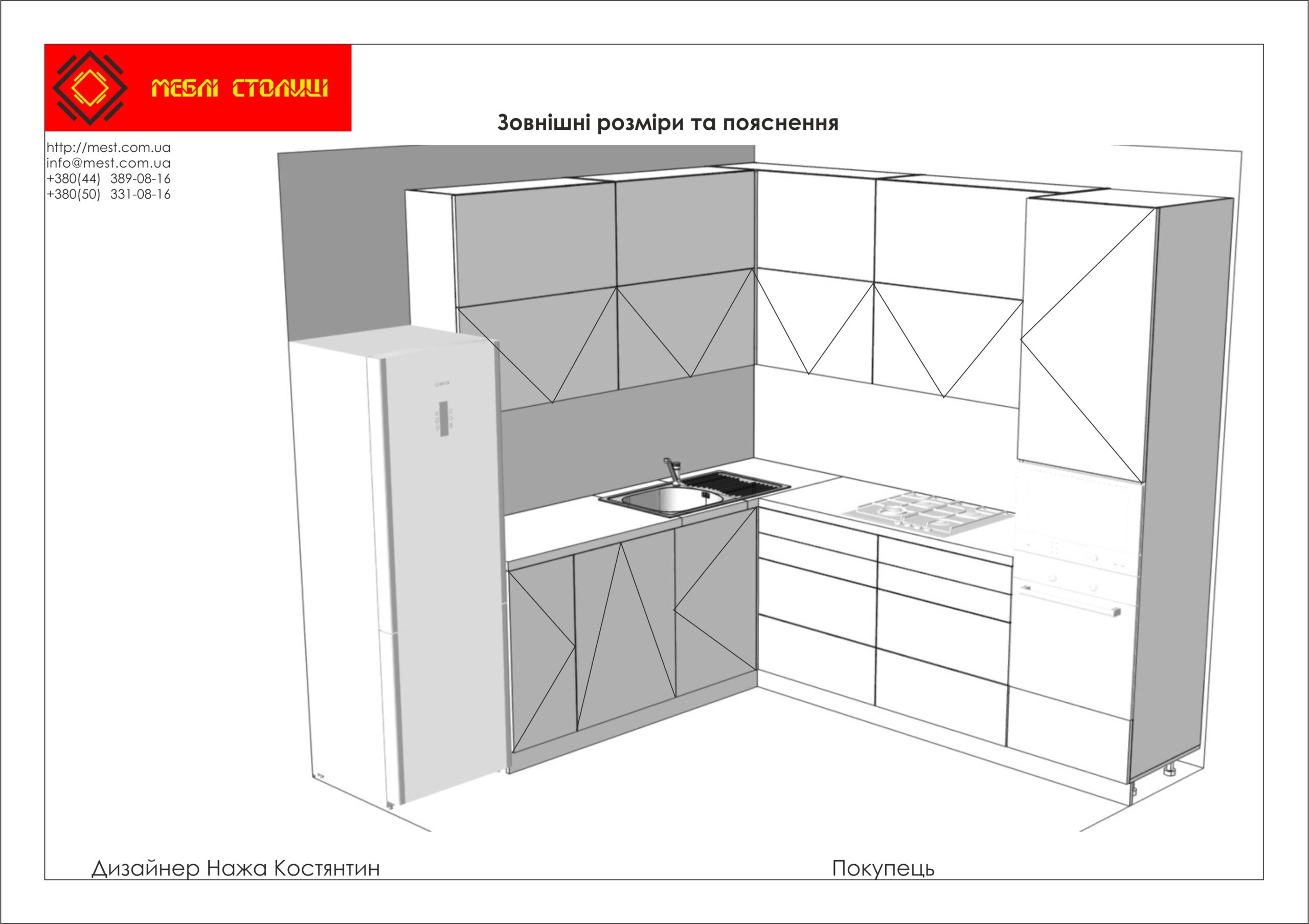 МЕБЛІ СТОЛИЦІ

Зовнішні розміри та пояснення

http://mest.com.ua
info@mest.com.ua
+380(44) 389-08-16
+380(50) 331-08-16

Дизайнер Нажа Костянтин

Покупець