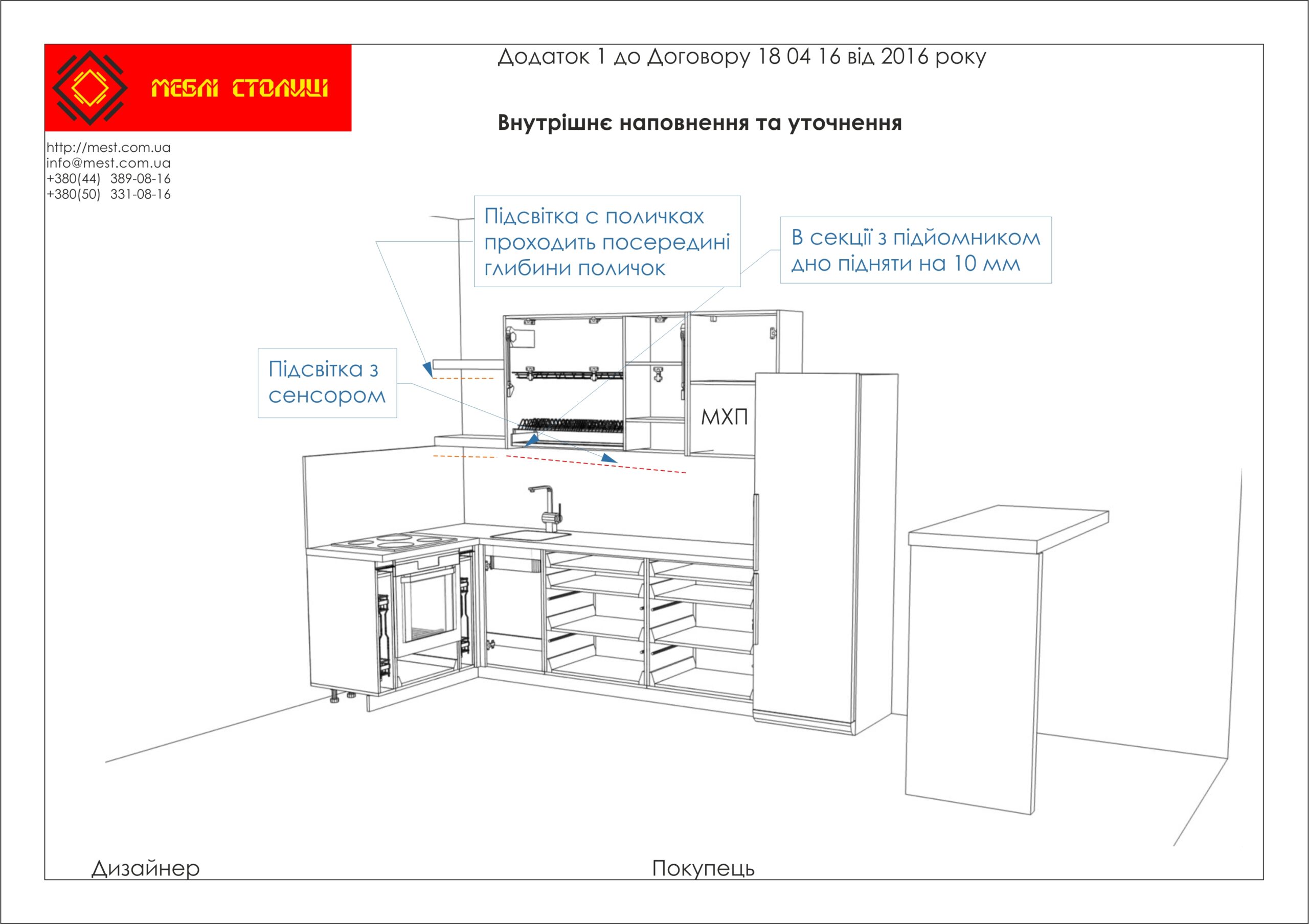 МЕБЛІ СТОЛИЦІ

Додаток 1 до Договору 18 04 16 від 2016 року

Внутрішнє наповнення та уточнення

http://mest.com.ua
info@mest.com.ua
+380(44) 389-08-16
+380(50) 331-08-16

Підсвітка с поличках проходить посередині глибини поличок

В секції з підйомником дно підняти на 10 мм

Підсвітка з сенсором

МХП

Дизайнер

Покупець