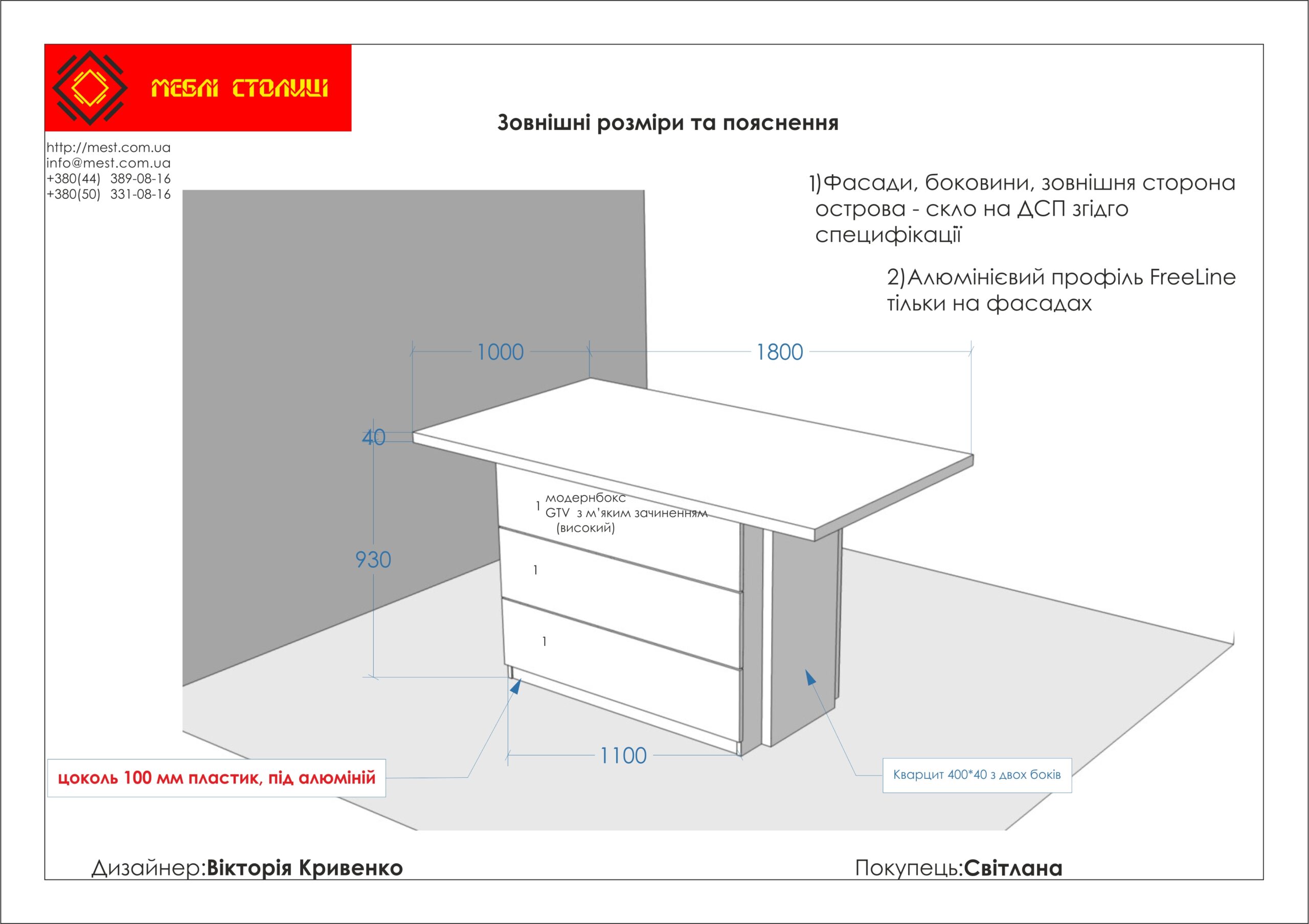 МЕБЛІ СТОЛИЦІ

http://mest.com.ua
info@mest.com.ua
+380(44) 389-08-16
+380(50) 331-08-16

Зовнішні розміри та пояснення

1)Фасади, боковини, зовнішня сторона острова - скло на ДСП згідго специфікації

2)Алюмінієвий профіль FreeLine тільки на фасадах

1000

1800

40

930

1 модернбокс GTV з м'яким зачиненням (високий)

1

1

1100

цоколь 100 мм пластик, під алюміній

Кварцит 400*40 з двох боків

Дизайнер:Вікторія Кривенко

Покупець:Світлана