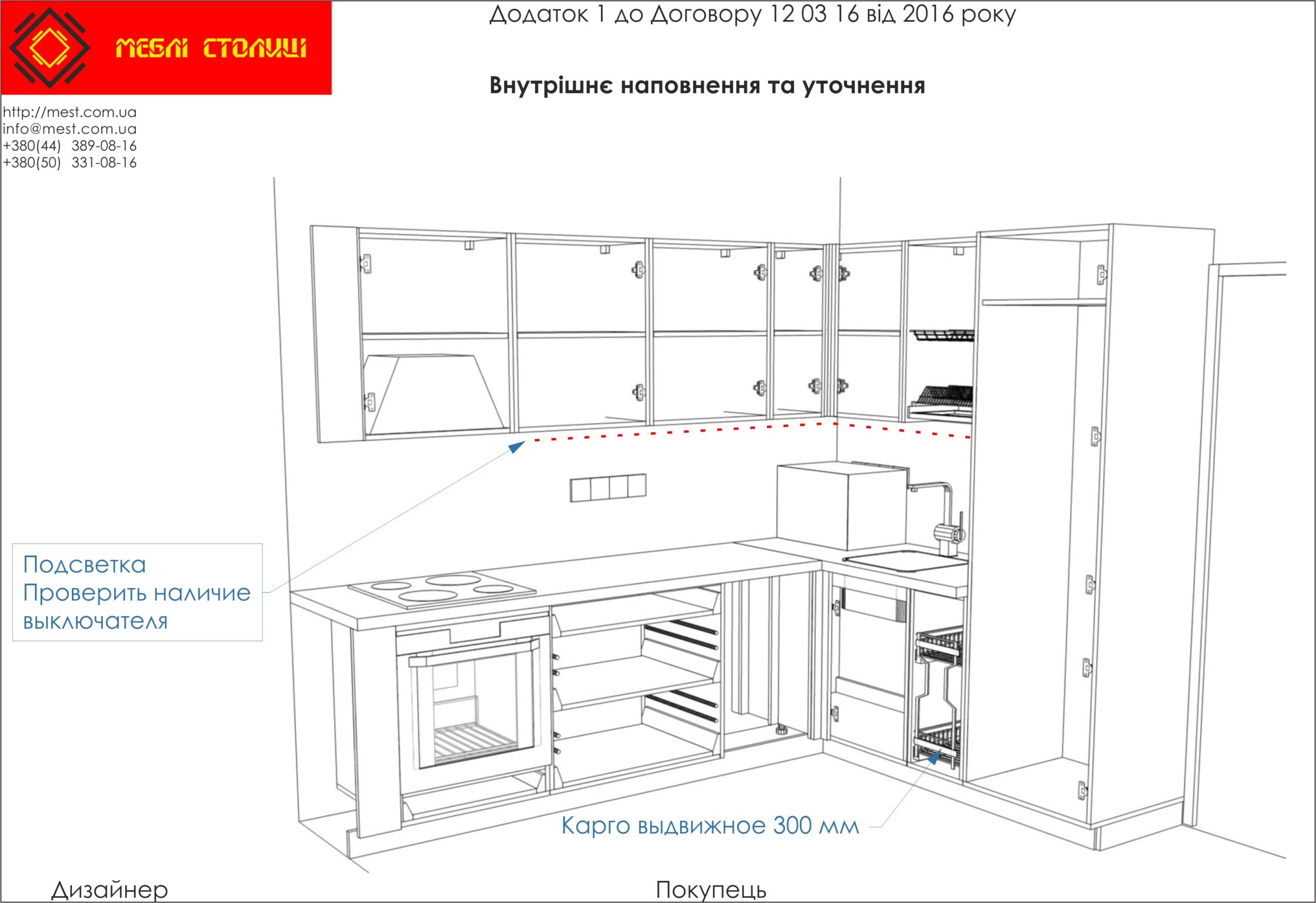 МЕБЛІ СТОЛИЦІ

Додаток 1 до Договору 12 03 16 від 2016 року

Внутрішнє наповнення та уточнення

http://mest.com.ua
info@mest.com.ua
+380(44) 389-08-16
+380(50) 331-08-16

Подсветка
Проверить наличие выключателя

Карго выдвижное 300 мм

Дизайнер

Покупець