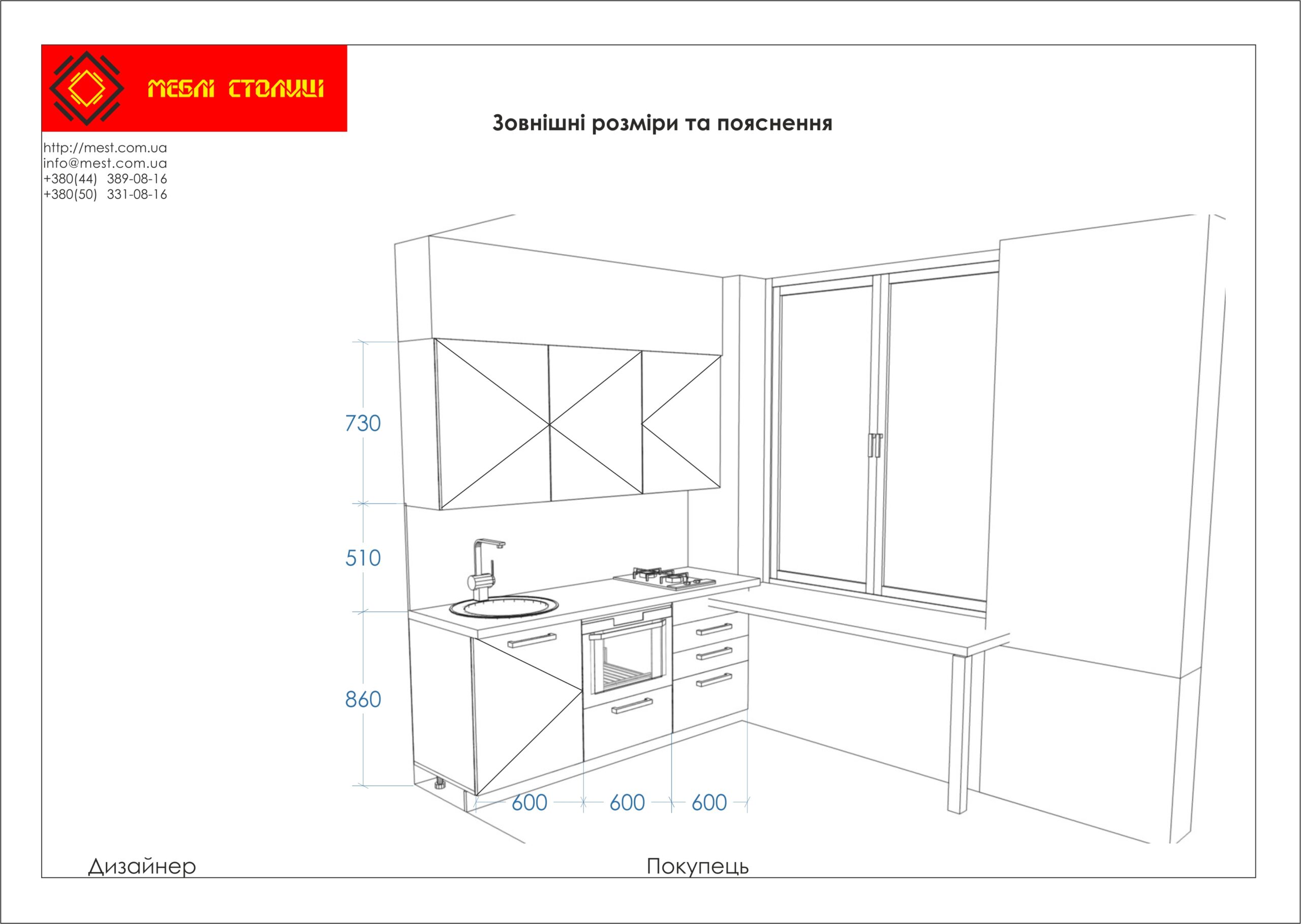 МЕБЛІ СТОЛИЦІ

Зовнішні розміри та пояснення

http://mest.com.ua
info@mest.com.ua
+380(44) 389-08-16
+380(50) 331-08-16

730

510

860

600 600 600

Дизайнер

Покупець