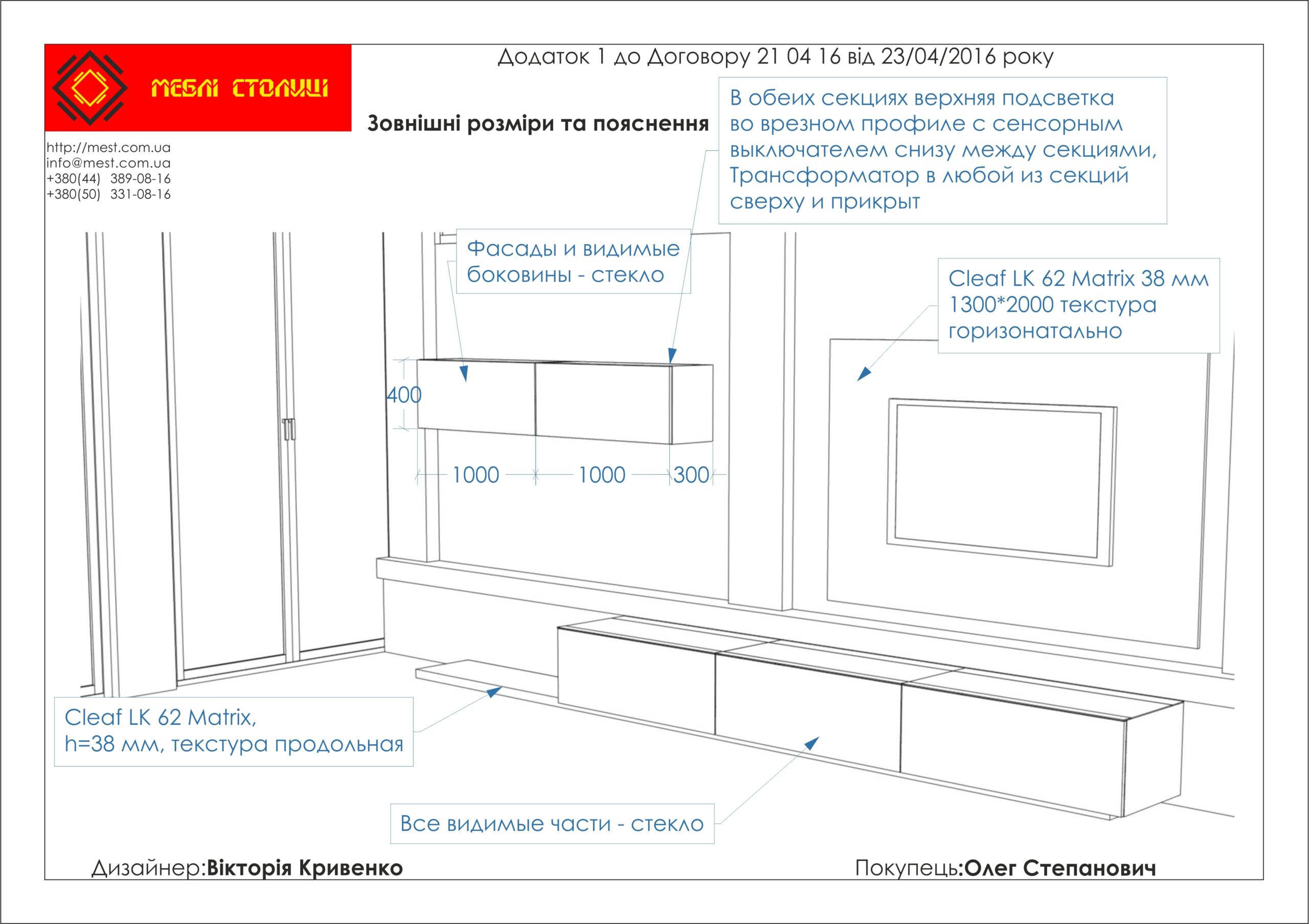 МЕБЛІ СТОЛИЦІ

Додаток 1 до Договору 21 04 16 від 23/04/2016 року

Зовнішні розміри та пояснення

http://mest.com.ua
info@mest.com.ua
+380(44) 389-08-16
+380(50) 331-08-16

В обеих секциях верхняя подсветка во врезном профиле с сенсорным выключателем снизу между секциями, Трансформатор в любой из секций сверху и прикрыт

Фасады и видимые боковины - стекло

Cleaf LK 62 Matrix 38 мм 1300*2000 текстура горизонатально

400

1000

1000

300

Cleaf LK 62 Matrix, h=38 мм, текстура продольная

Все видимые части - стекло

Дизайнер:Вікторія Кривенко

Покупець:Олег Степанович