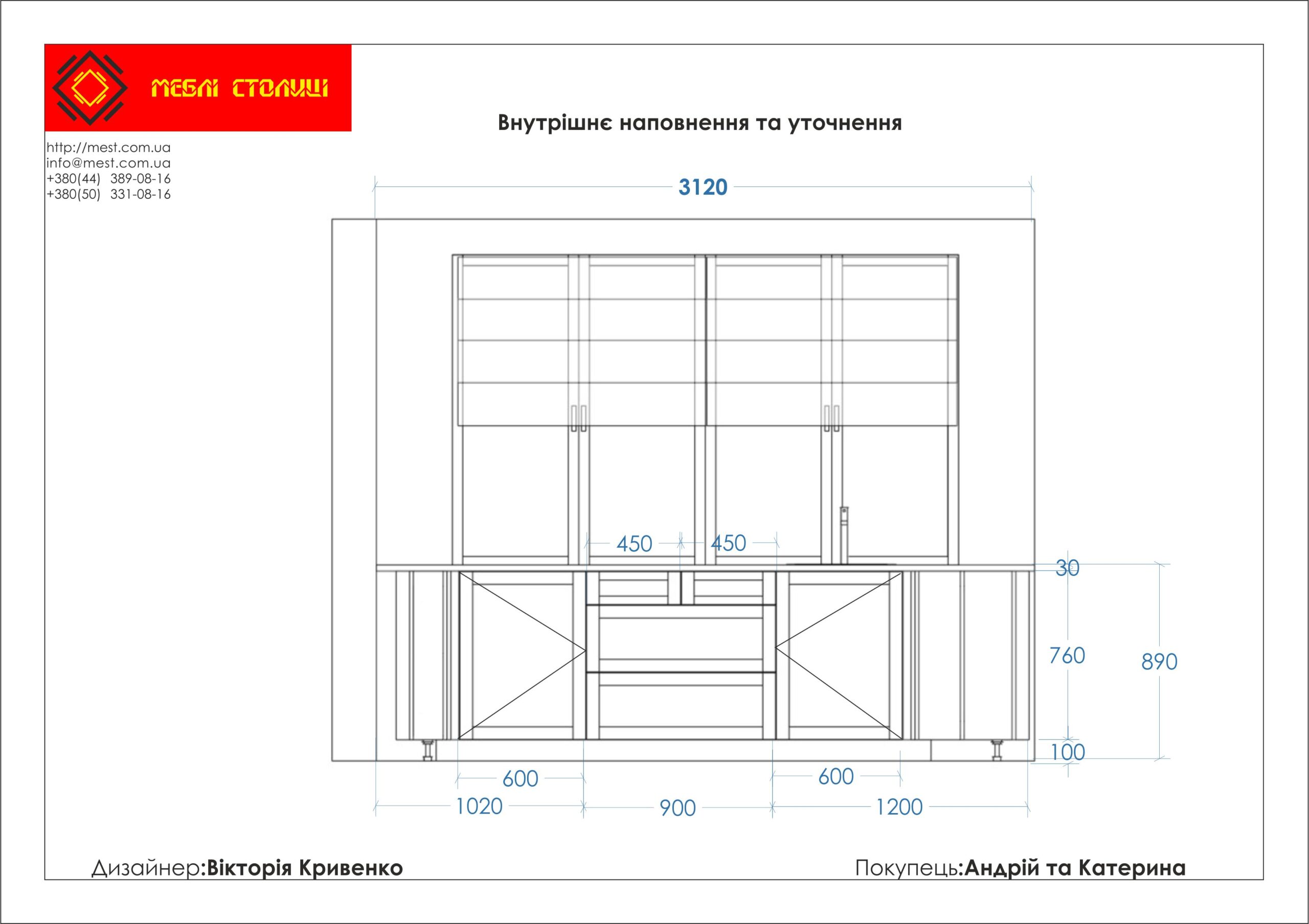 МЕБЛІ СТОЛИЦІ

http://mest.com.ua
info@mest.com.ua
+380(44) 389-08-16
+380(50) 331-08-16

Внутрішнє наповнення та уточнення

3120

450
450
30
760
890
100
600
600
1020
900
1200

Дизайнер:Вікторія Кривенко

Покупець:Андрій та Катерина