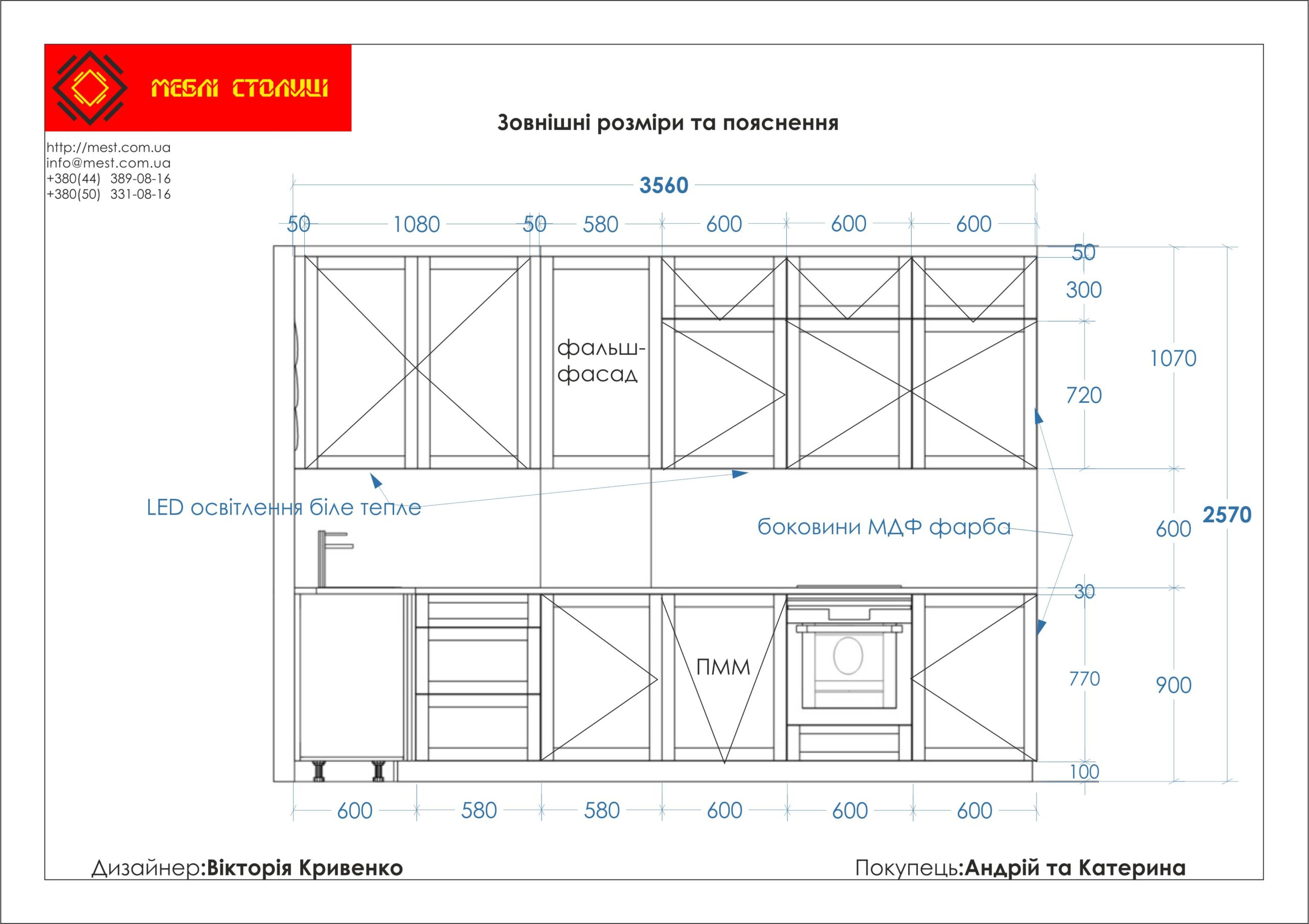 МЕБЛІ СТОЛИЦІ

Зовнішні розміри та пояснення

http://mest.com.ua
info@mest.com.ua
+380(44) 389-08-16
+380(50) 331-08-16

3560

50 1080 50 580 600 600 600

50
300
720
1070
600
2570
30
770
900
100

фальш-фасад

LED освітлення біле тепле

боковини МДФ фарба

ПММ

600 580 580 600 600 600

Дизайнер:Вікторія Кривенко

Покупець:Андрій та Катерина