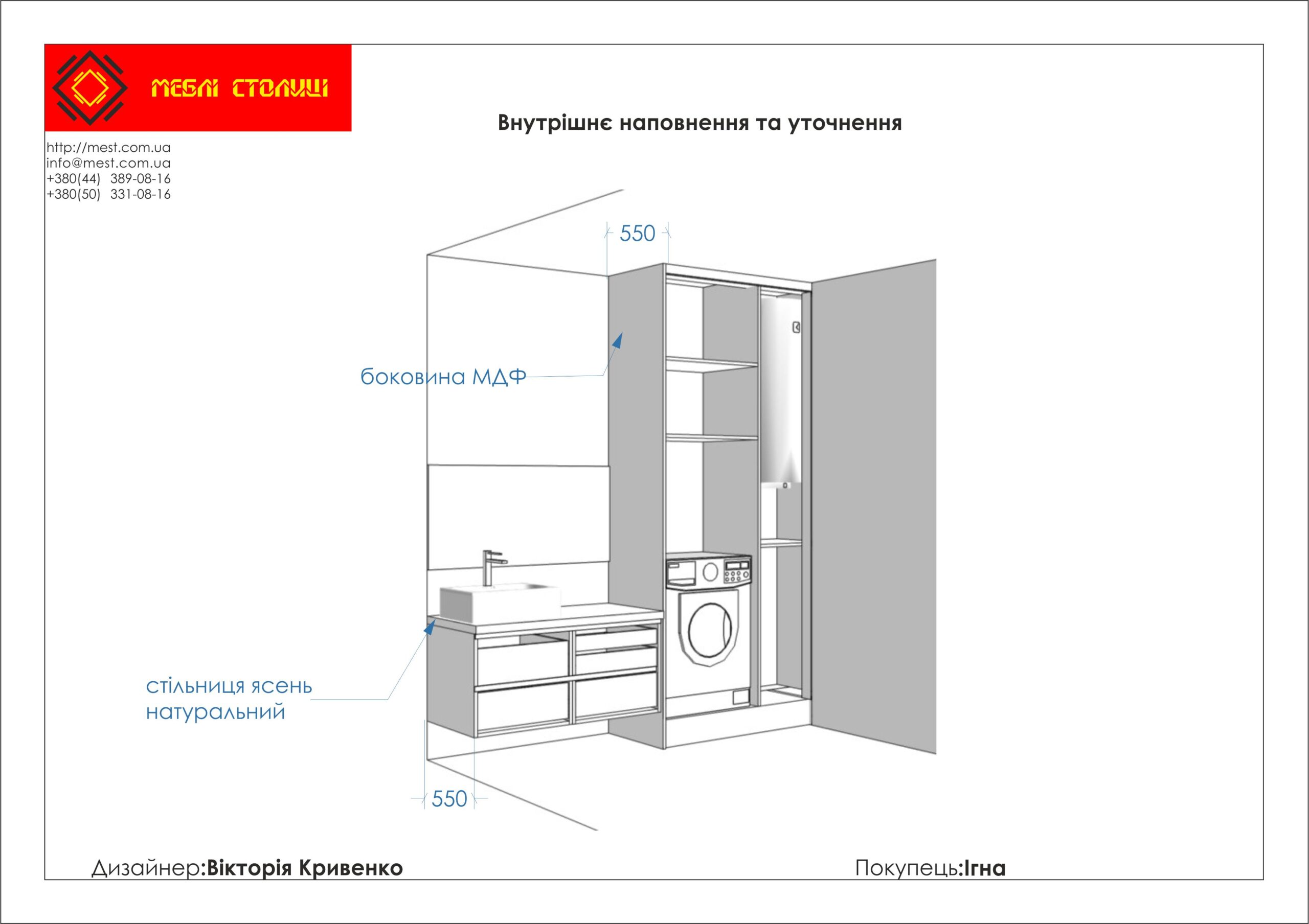 МЕБЛІ СТОЛИЦІ

Внутрішнє наповнення та уточнення

http://mest.com.ua
info@mest.com.ua
+380(44) 389-08-16
+380(50) 331-08-16

550

боковина МДФ

стільниця ясень натуральний

550

Дизайнер:Вікторія Кривенко

Покупець:Ігна