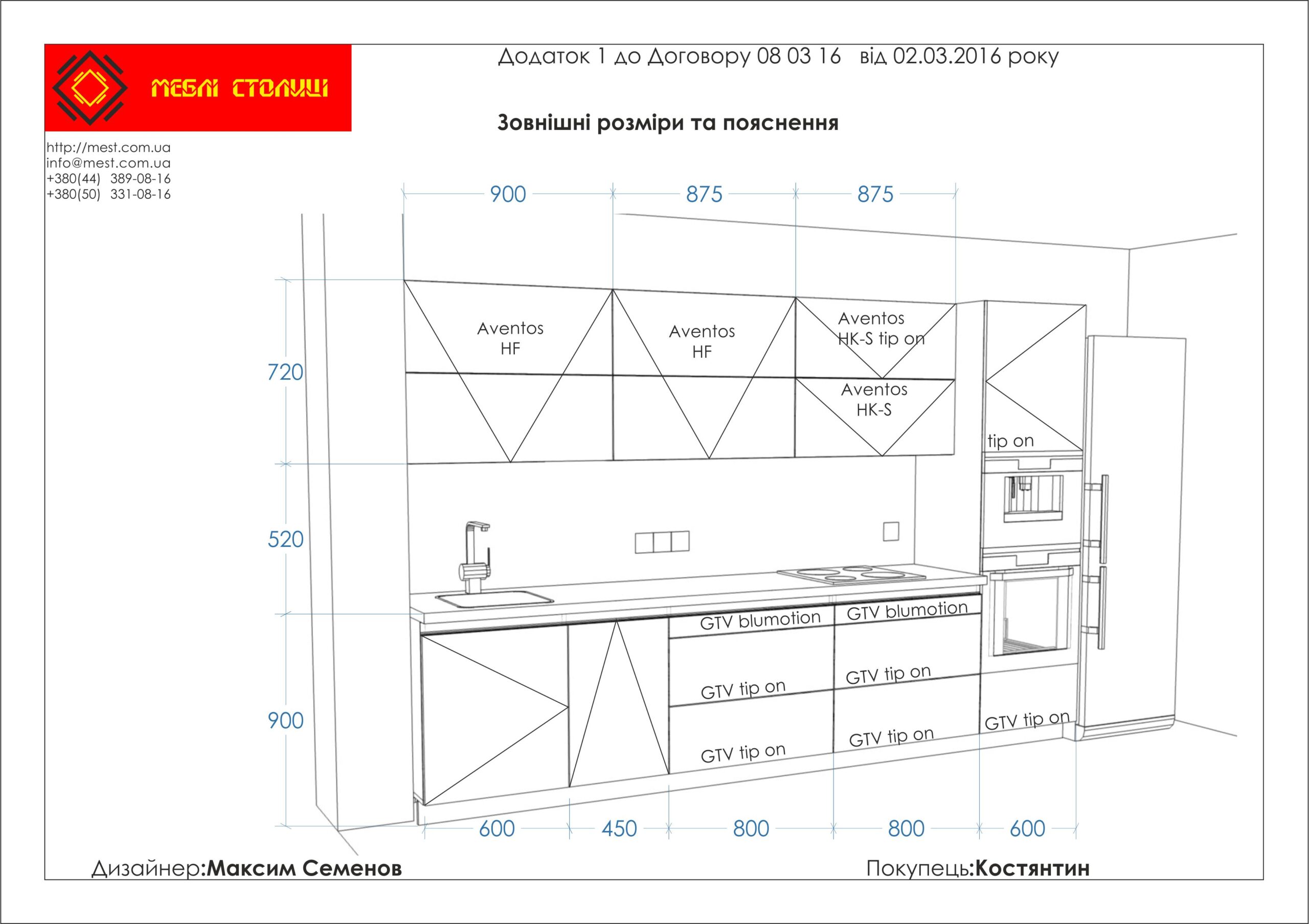 МЕБЛІ СТОЛИЦІ

Додаток 1 до Договору 08 03 16 від 02.03.2016 року

Зовнішні розміри та пояснення

http://mest.com.ua
info@mest.com.ua
+380(44) 389-08-16
+380(50) 331-08-16

900 875 875

720
520
900

Aventos HF

Aventos HF

Aventos HK-S tip on

Aventos HK-S

tip on

GTV blumotion

GTV blumotion

GTV tip on

GTV tip on

GTV tip on

GTV tip on

GTV tip on

600 450 800 800 600

Дизайнер:Максим Семенов

Покупець:Костянтин