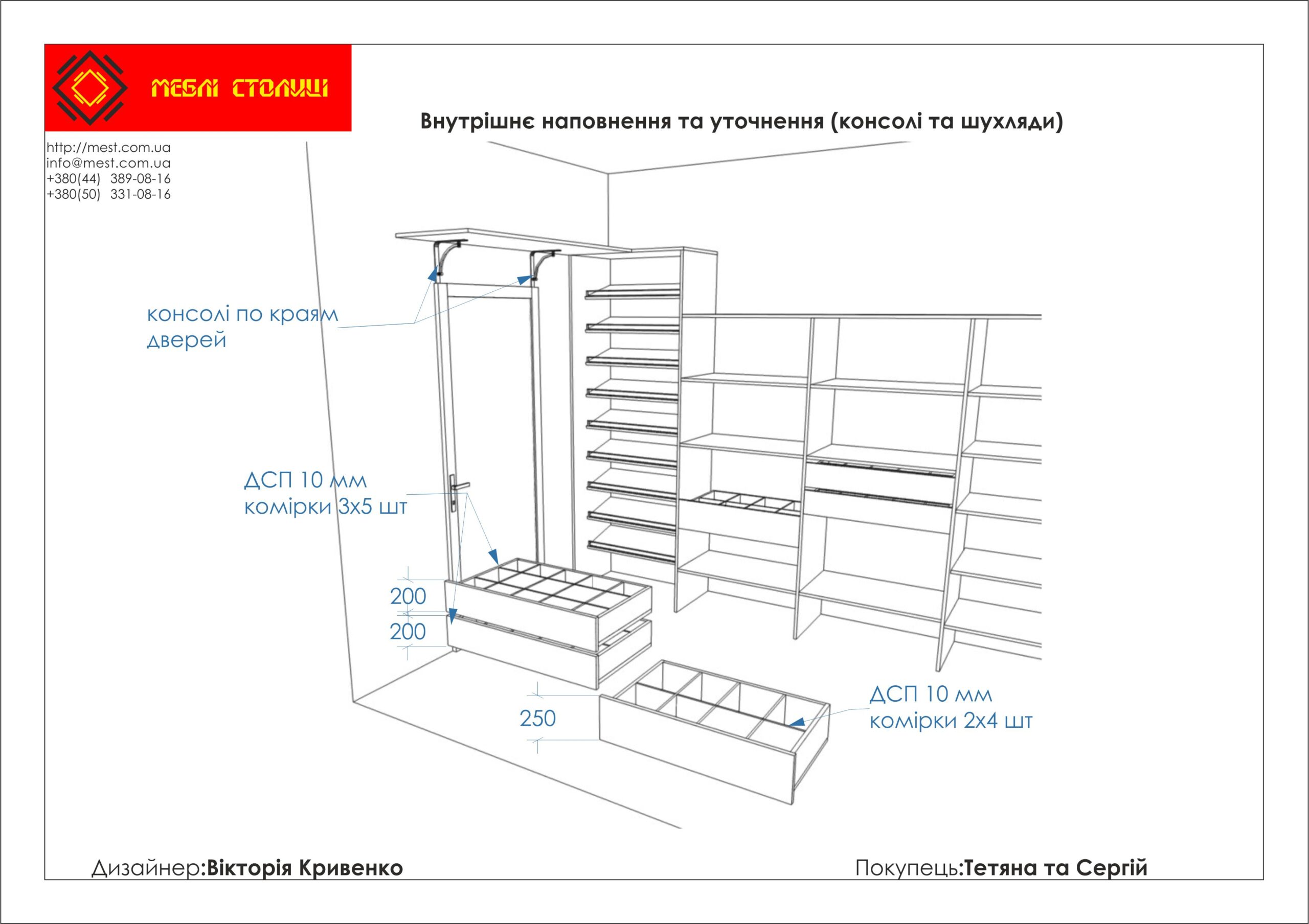 МЕБЛІ СТОЛИЦІ

Внутрішнє наповнення та уточнення (консолі та шухляди)

http://mest.com.ua
info@mest.com.ua
+380(44) 389-08-16
+380(50) 331-08-16

консолі по краям дверей

ДСП 10 мм
комірки 3х5 шт

200
200

250

ДСП 10 мм
комірки 2х4 шт

Дизайнер:Вікторія Кривенко

Покупець:Тетяна та Сергій