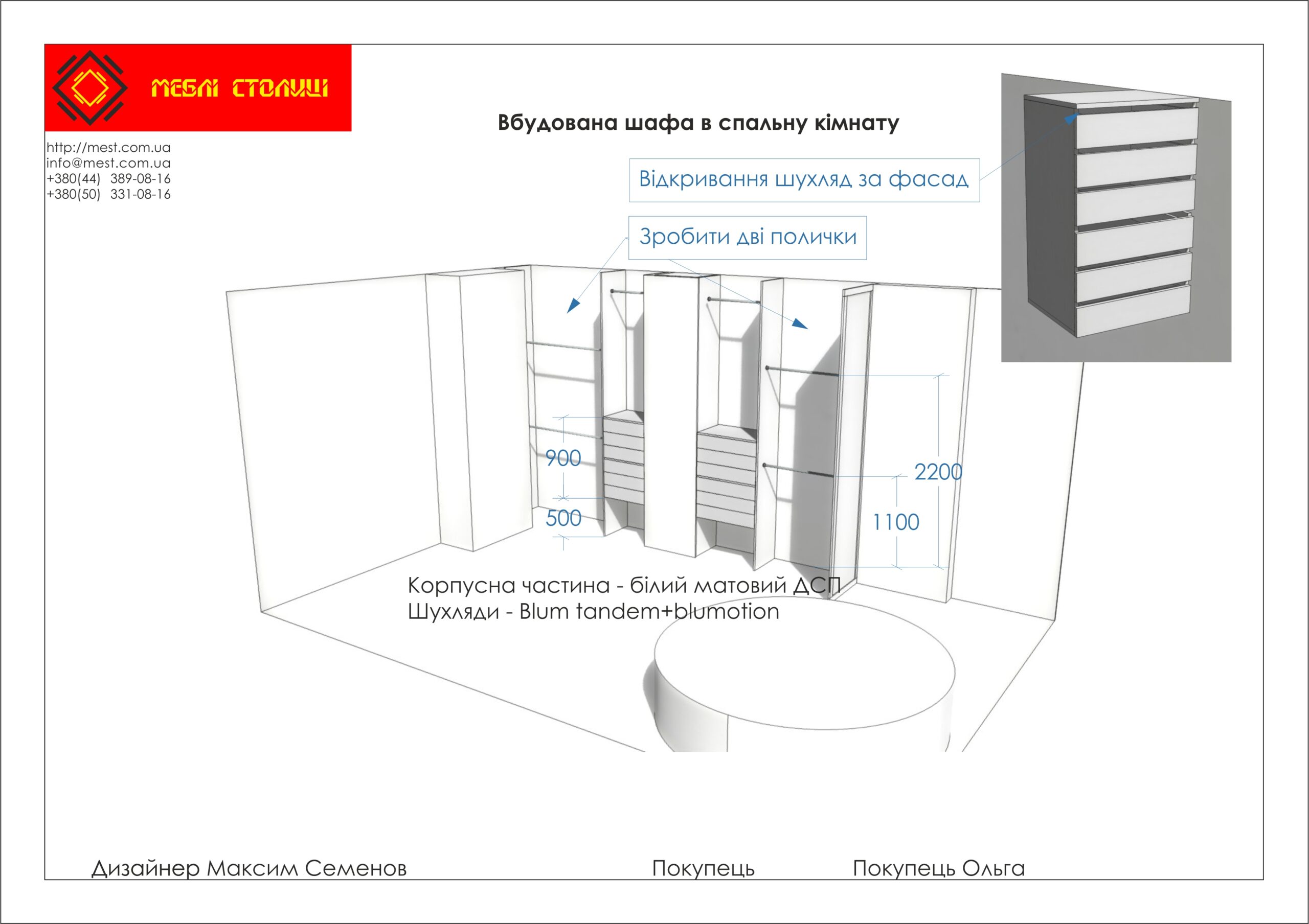 МЕБЛІ СТОЛИЦІ

http://mest.com.ua
info@mest.com.ua
+380(44) 389-08-16
+380(50) 331-08-16

Вбудована шафа в спальну кімнату

Відкривання шухляд за фасад

Зробити дві полички

900

500

2200

1100

Корпусна частина - білий матовий ДСП
Шухляди - Blum tandem+blumotion

Дизайнер Максим Семенов

Покупець

Покупець Ольга