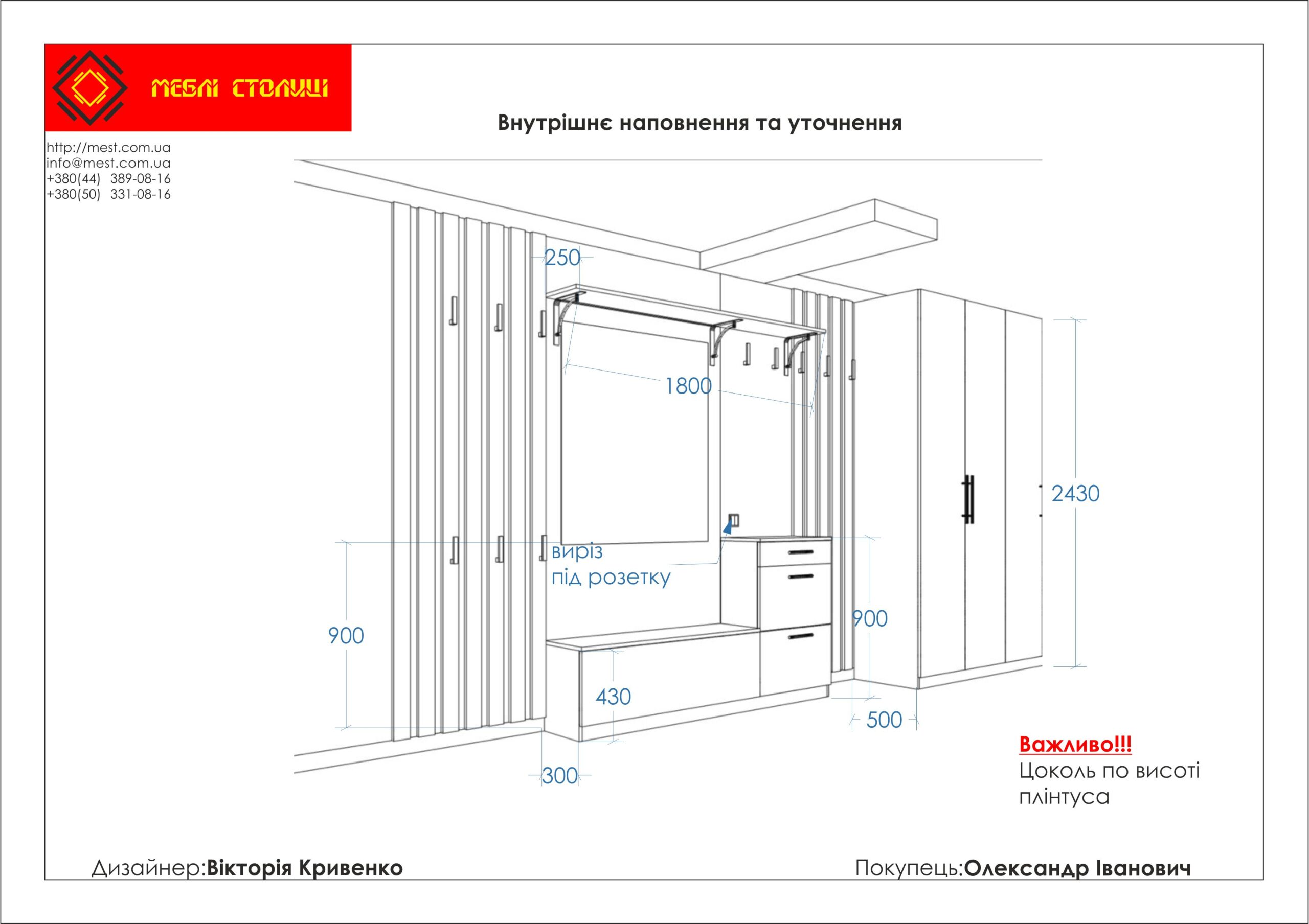 МЕБЛІ СТОЛИЦІ

http://mest.com.ua
info@mest.com.ua
+380(44) 389-08-16
+380(50) 331-08-16

Внутрішнє наповнення та уточнення

250

1800

2430

виріз
під розетку

900

900

430

500

300

Важливо!!!
Цоколь по висоті плінтуса

Дизайнер:Вікторія Кривенко

Покупець:Олександр Іванович