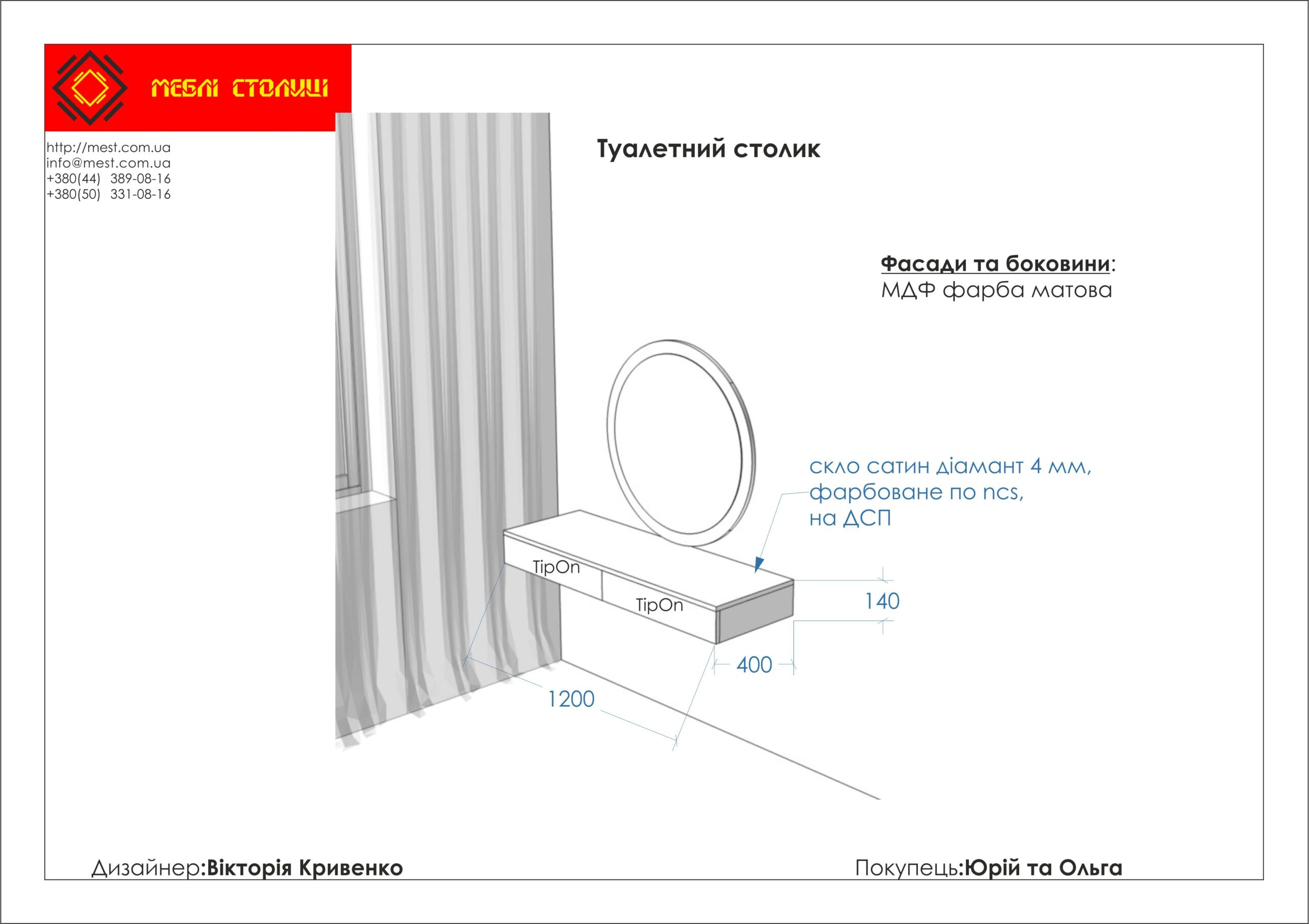 МЕБЛІ СТОЛИЦІ

http://mest.com.ua
info@mest.com.ua
+380(44) 389-08-16
+380(50) 331-08-16

Туалетний столик

Фасади та боковини:
МДФ фарба матова

скло сатин діамант 4 мм,
фарбоване по ncs,
на ДСП

TipOn
TipOn
140
400
1200

Дизайнер:Вікторія Кривенко

Покупець:Юрій та Ольга