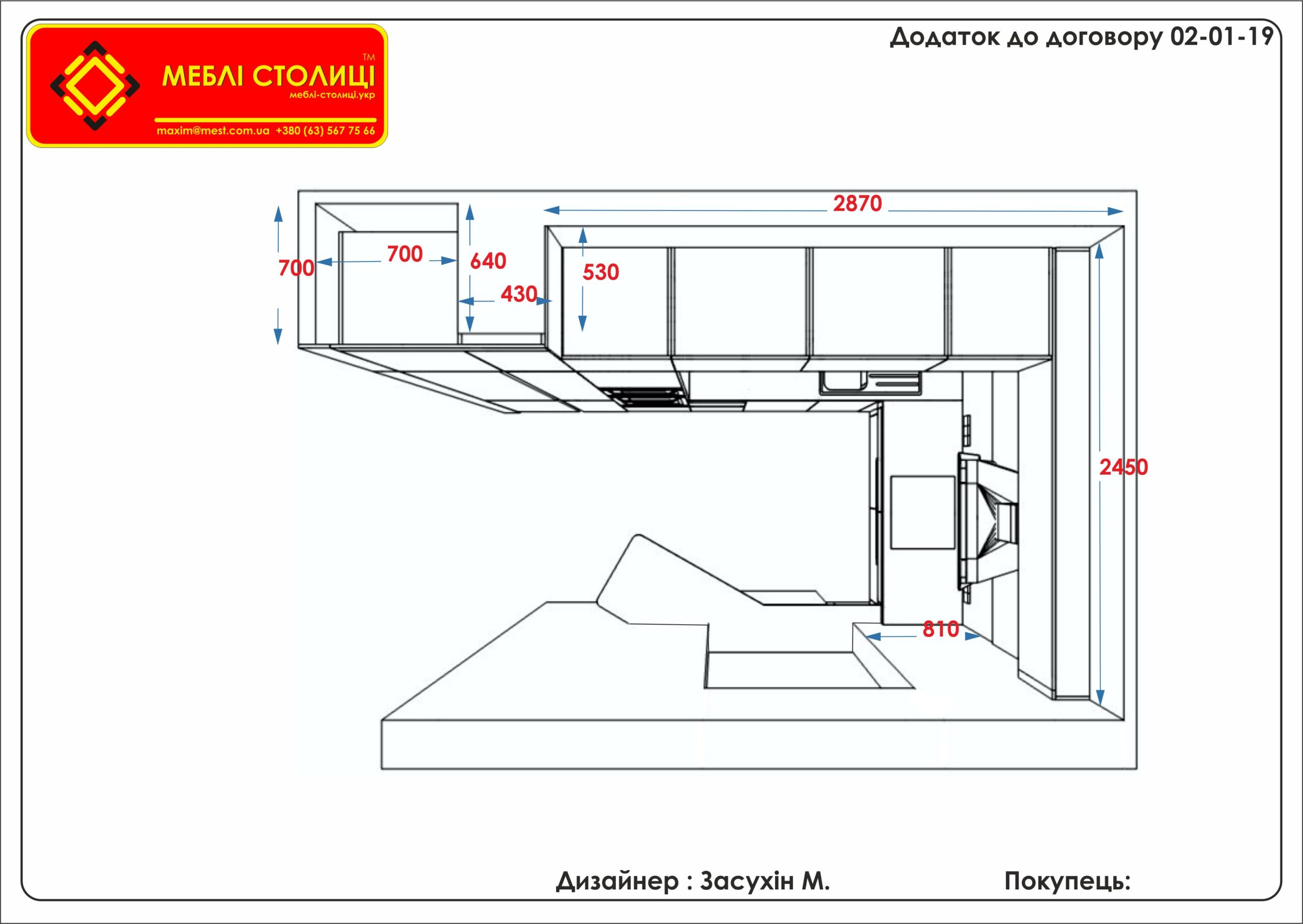 МЕБЛІ СТОЛИЦІ
TM
меблі-столиці.укр
maxim@mest.com.ua +380 (63) 567 75 66

Додаток до договору 02-01-19

2870
700
700
640
430
530
2450
810

Дизайнер : Засухін М.
Покупець: