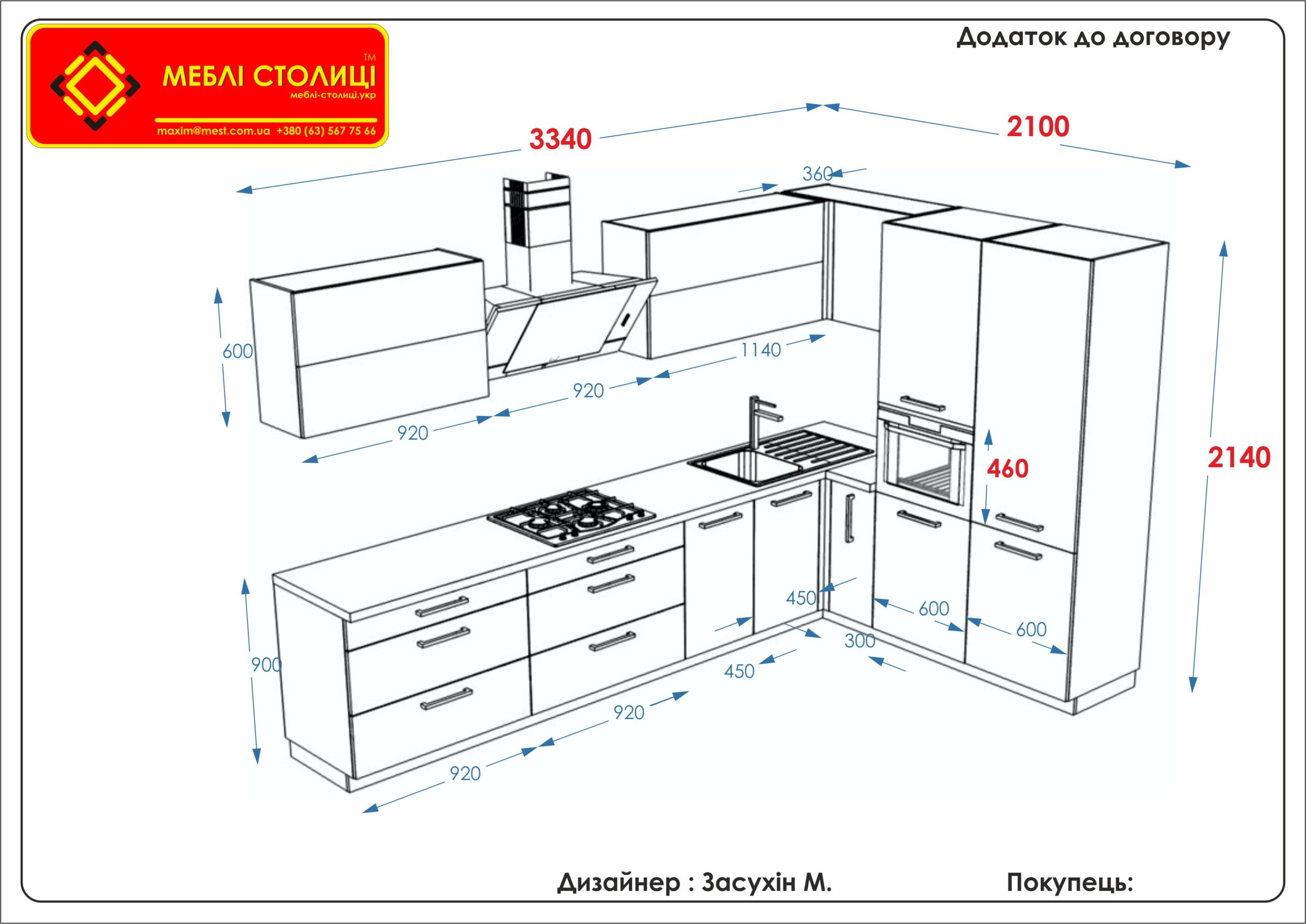 МЕБЛІ СТОЛИЦІ™
меблі-столиці.укр
maxim@mest.com.ua +380 (63) 567 75 66

Додаток до договору

3340
2100
360
600
1140
920
920
460
2140
450
600
600
300
450
900
920
920

Дизайнер : Засухін М.
Покупець: