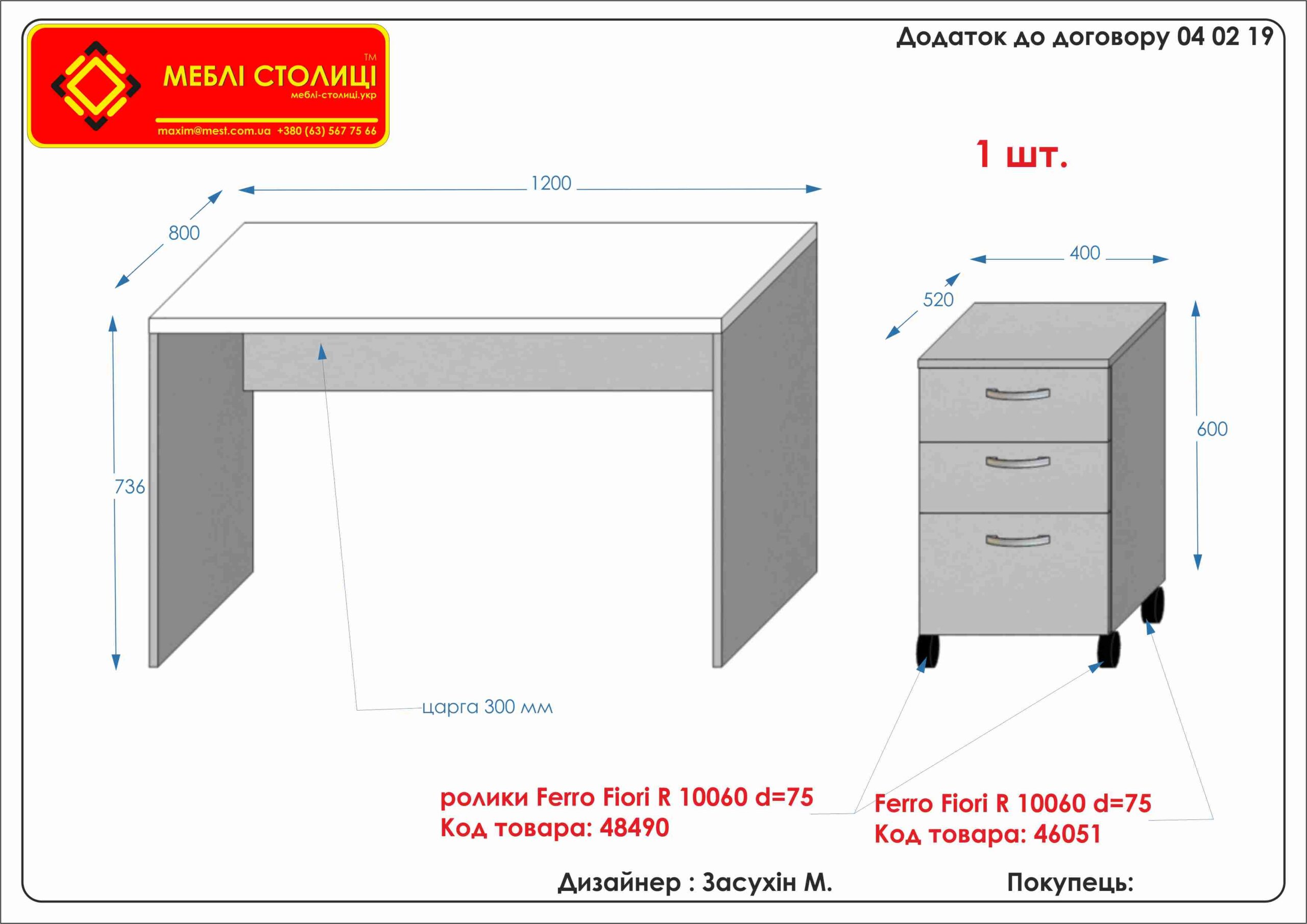 МЕБЛІ СТОЛИЦІ™
меблі-столиці.укр
maxim@mest.com.ua +380 (63) 567 75 66

Додаток до договору 04 02 19

1 шт.

1200
800
736
царга 300 мм

400
520
600

ролики Ferro Fiori R 10060 d=75
Код товара: 48490

Ferro Fiori R 10060 d=75
Код товара: 46051

Дизайнер : Засухін М.

Покупець: