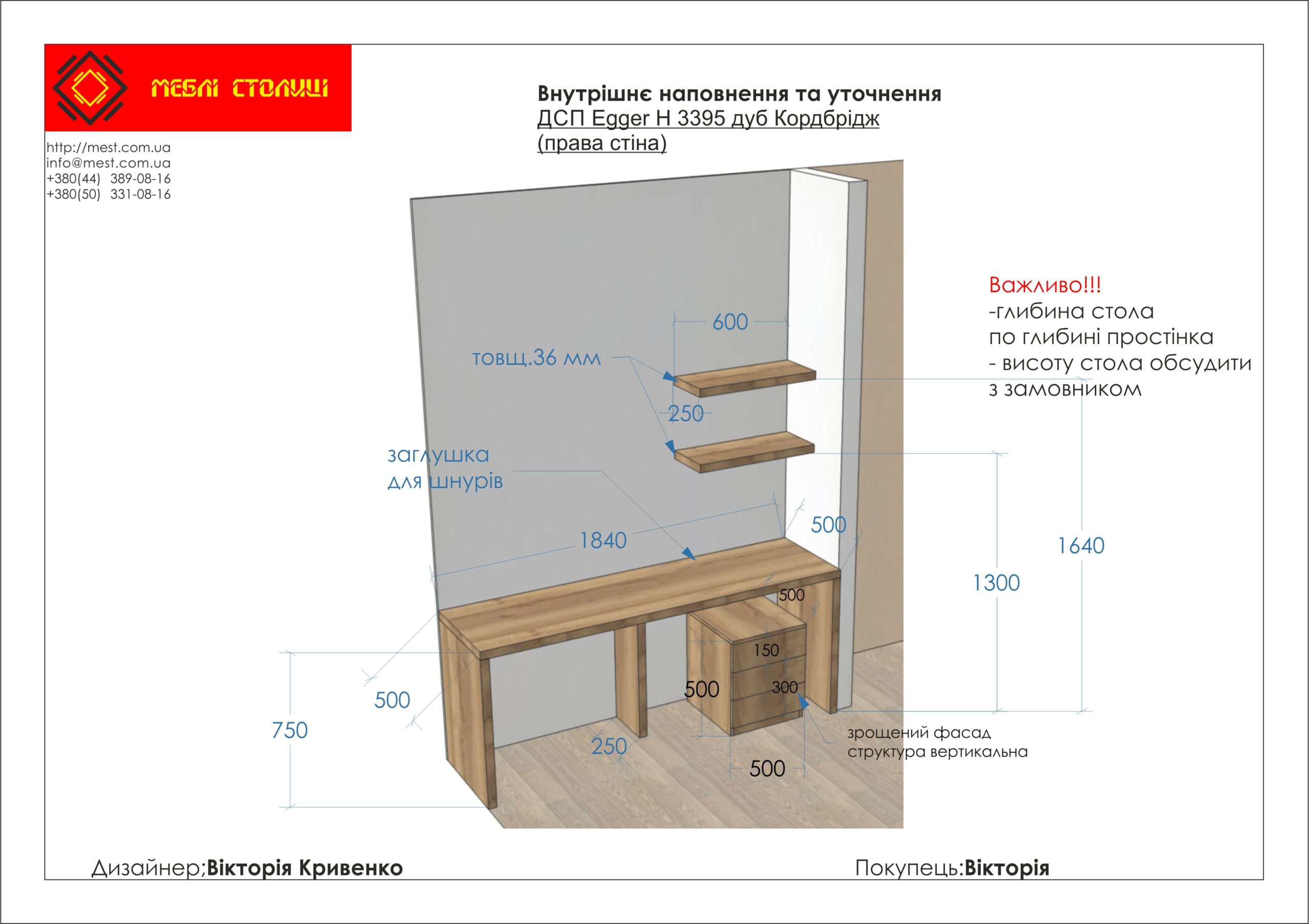 МЕБЛІ СТОЛИЦІ

http://mest.com.ua
info@mest.com.ua
+380(44) 389-08-16
+380(50) 331-08-16

Внутрішнє наповнення та уточнення
ДСП Egger H 3395 дуб Кордбрідж
(права стіна)

Важливо!!!
-глибина стола по глибині простінка
- висоту стола обсудити з замовником

600
товщ.36 мм
250
заглушка для шнурів
1840
500
500
150
300
500
1300
1640
500
750
250
500
зрощений фасад структура вертикальна

Дизайнер;Вікторія Кривенко

Покупець:Вікторія