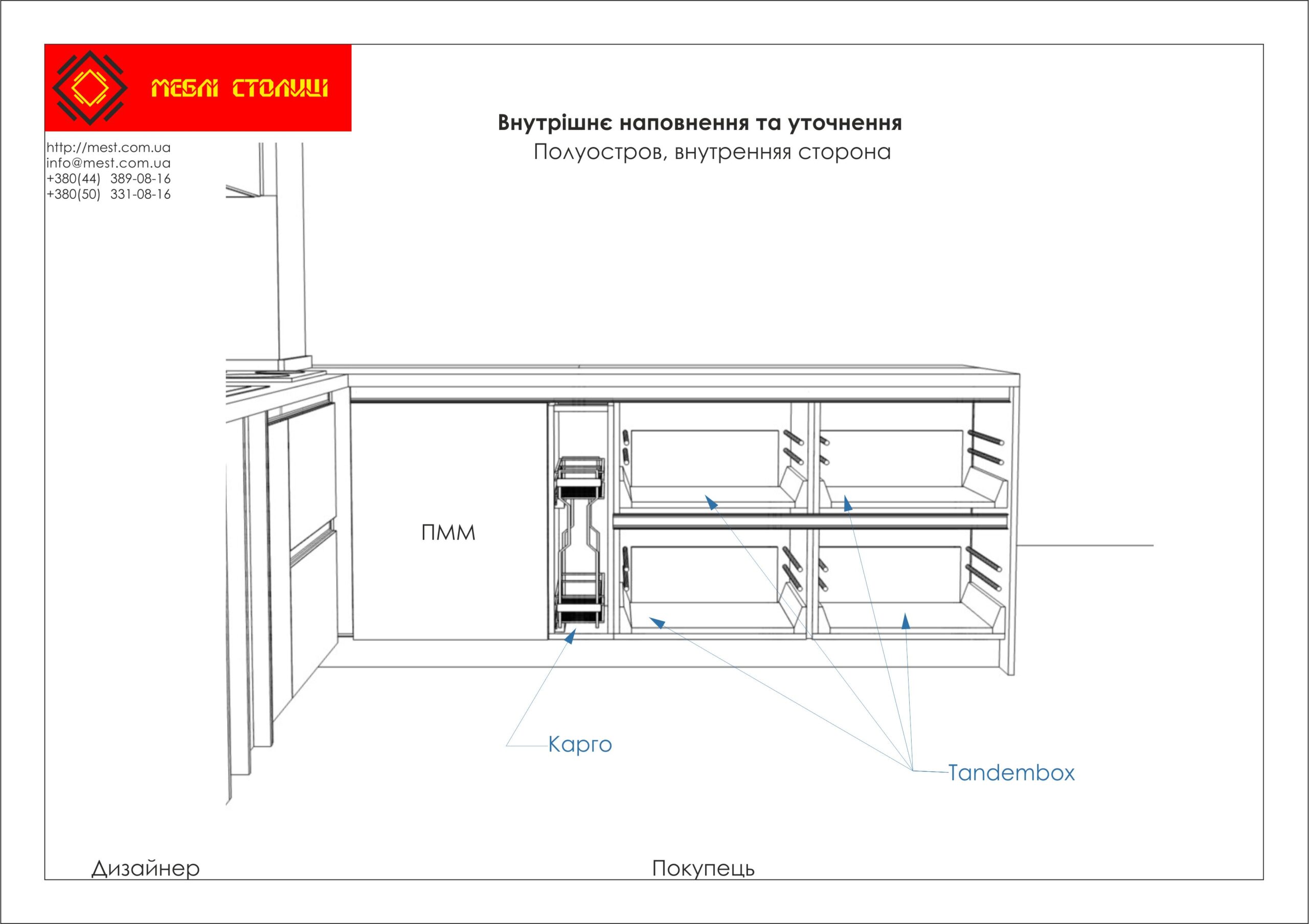 МЕБЛІ СТОЛИЦІ

http://mest.com.ua
info@mest.com.ua
+380(44) 389-08-16
+380(50) 331-08-16

Внутрішнє наповнення та уточнення
Полуостров, внутренняя сторона

ПММ

Карго

Tandembox

Дизайнер

Покупець