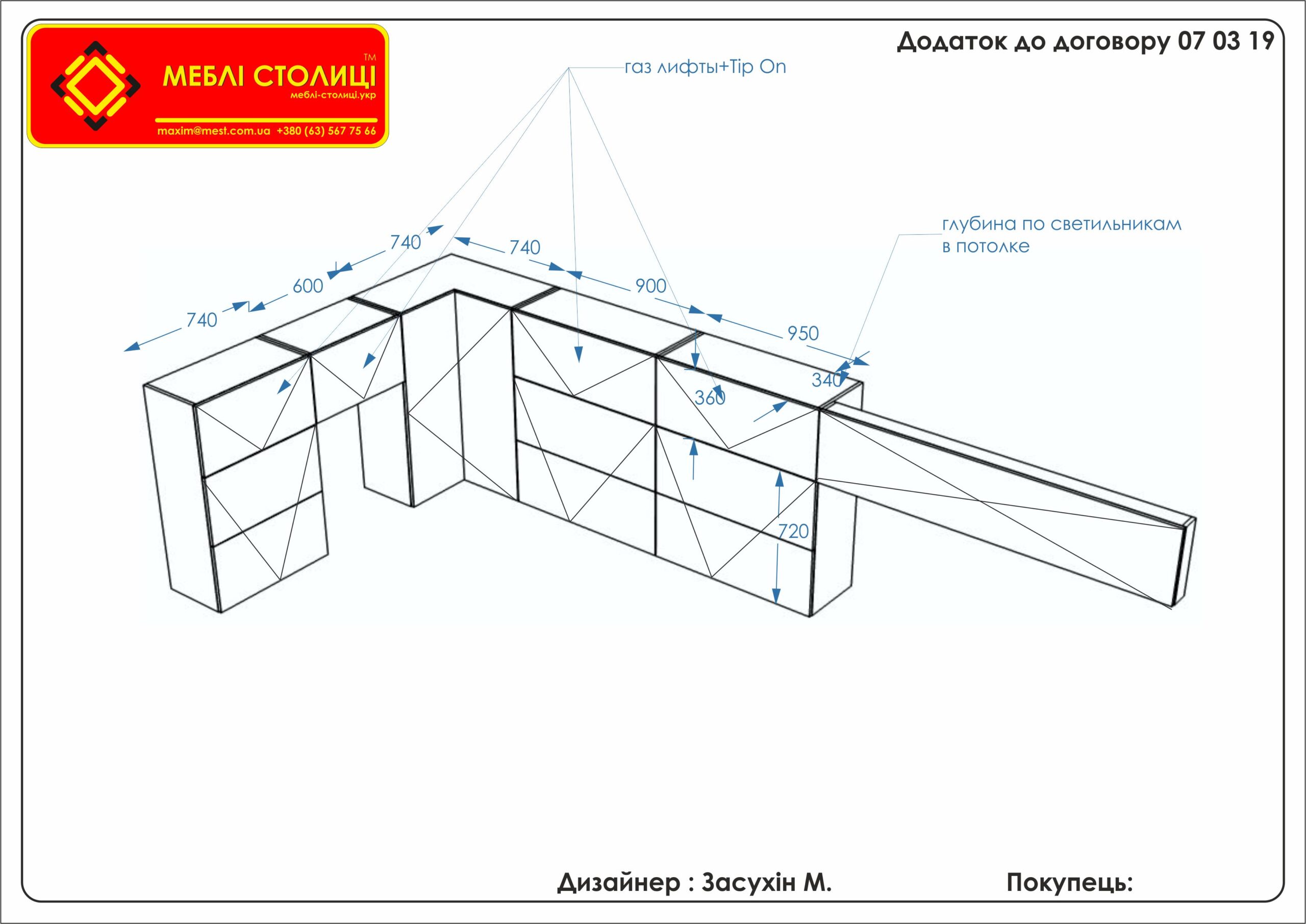 МЕБЛІ СТОЛИЦІ™
меблі-столиці.укр
maxim@mest.com.ua +380 (63) 567 75 66

Додаток до договору 07 03 19

газ лифты+Tip On

глубина по светильникам в потолке

740
600
740
740
900
950
340
360
720

Дизайнер : Засухін М.

Покупець: