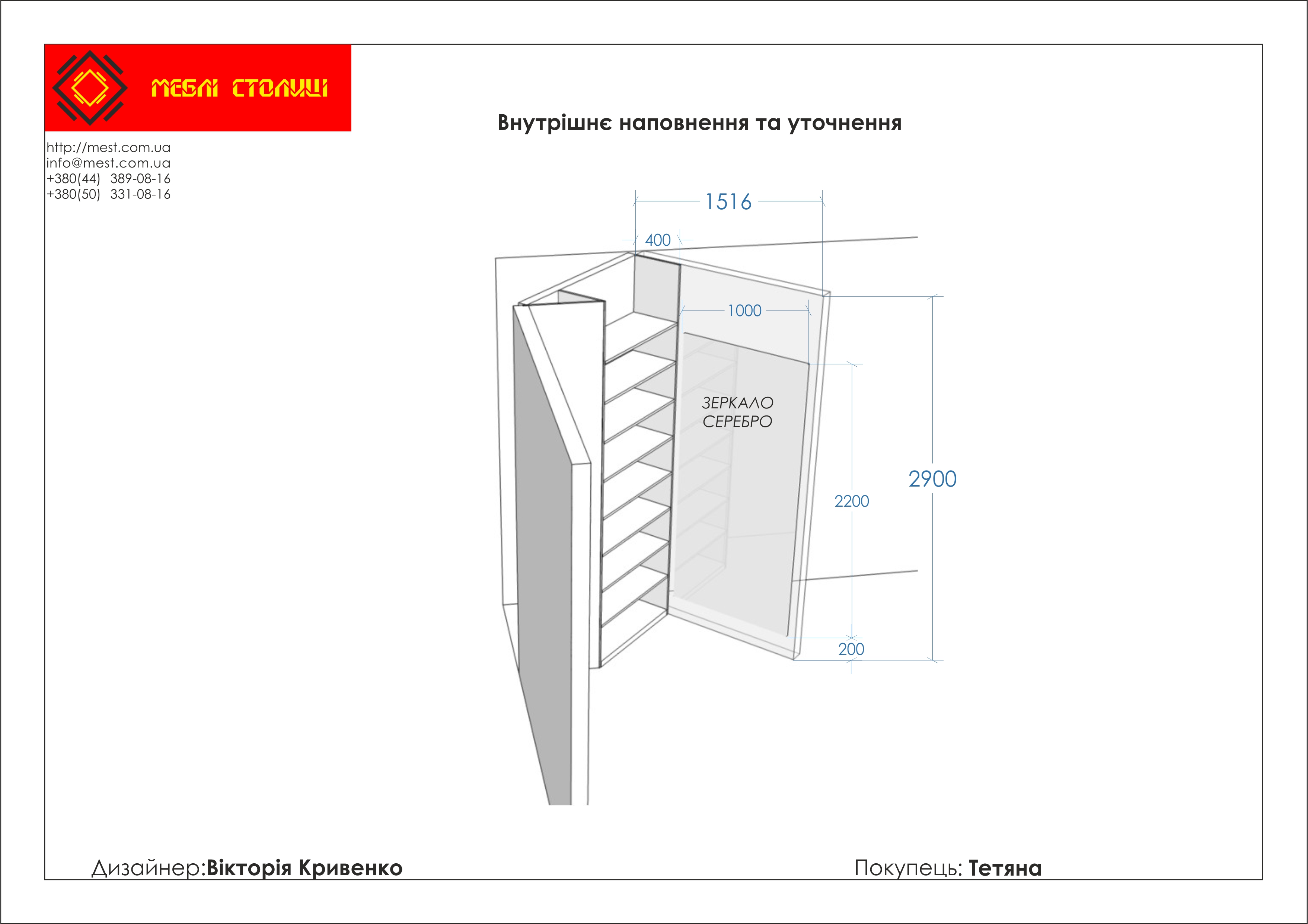 МЕБЛІ СТОЛИЦІ

http://mest.com.ua
info@mest.com.ua
+380(44) 389-08-16
+380(50) 331-08-16

Внутрішнє наповнення та уточнення

1516

400

1000

ЗЕРКАЛО
СЕРЕБРО

2200

2900

200

Дизайнер:Вікторія Кривенко

Покупець: Тетяна